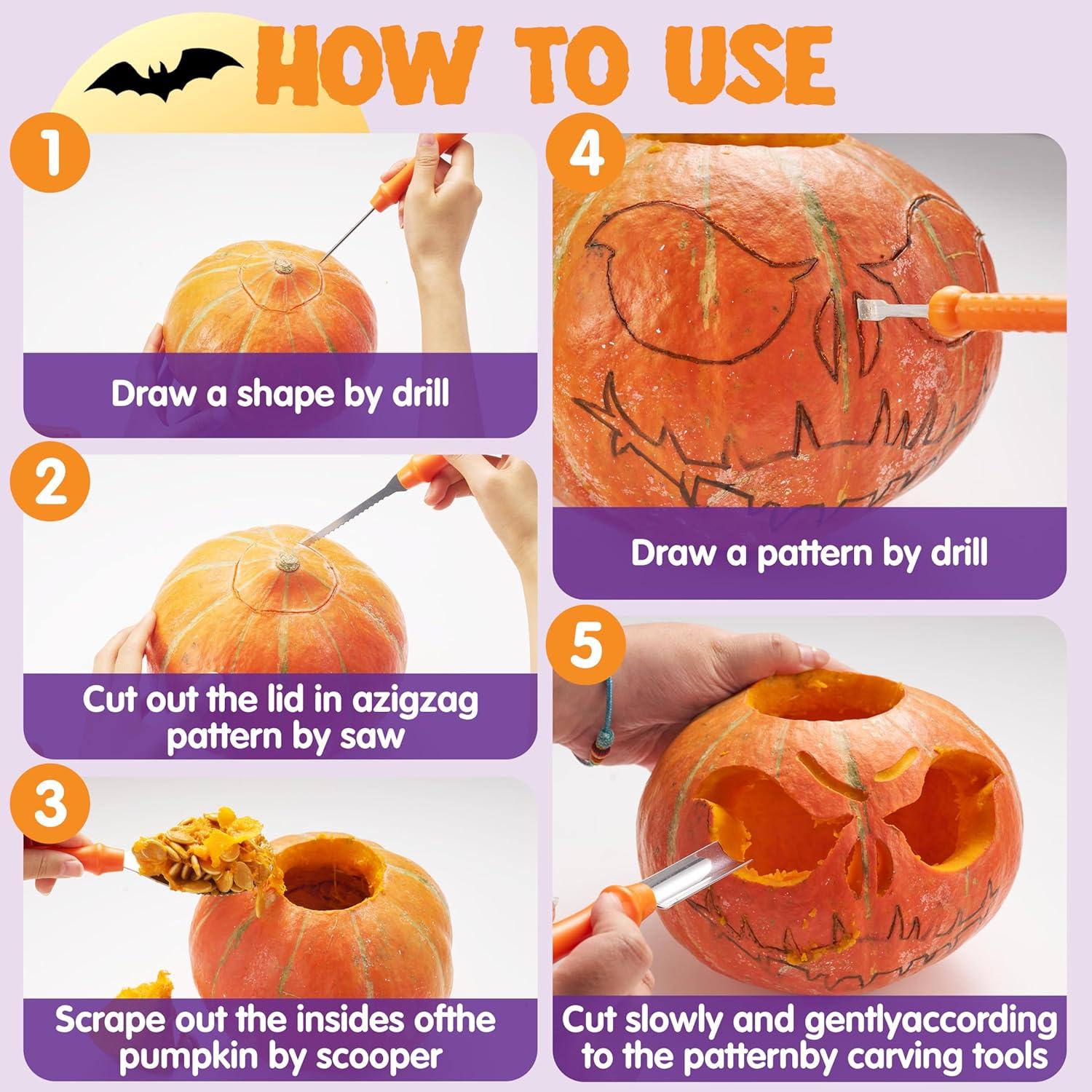 HOW TO USE

1
Draw a shape by drill

2
Cut out the lid in azigzag pattern by saw

3
Scrape out the insides ofthe pumpkin by scooper

4
Draw a pattern by drill

5
Cut slowly and gentlyaccording to the patternby carving tools