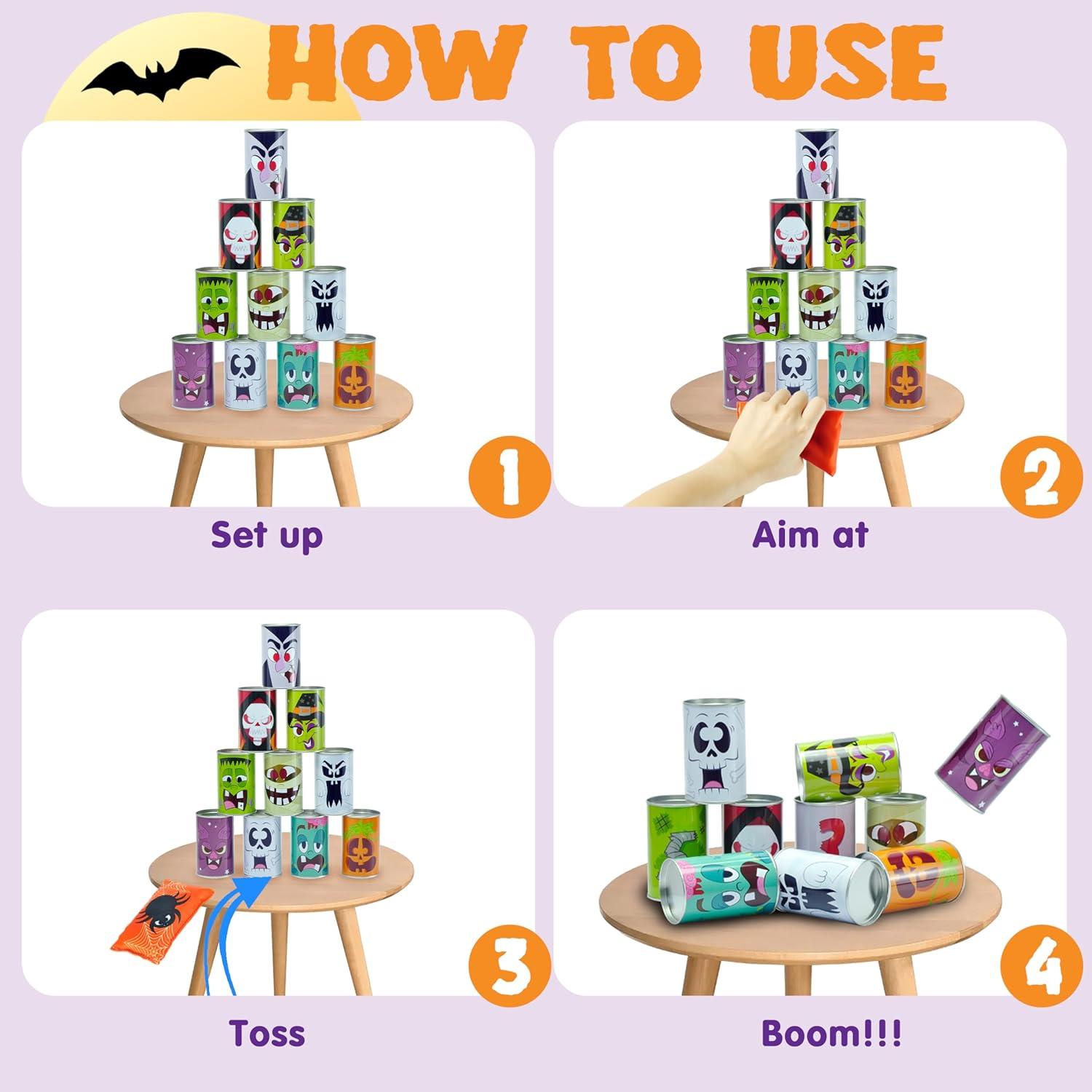 HOW TO USE

1

Set up

2

Aim at

3

Toss

4

Boom!!!