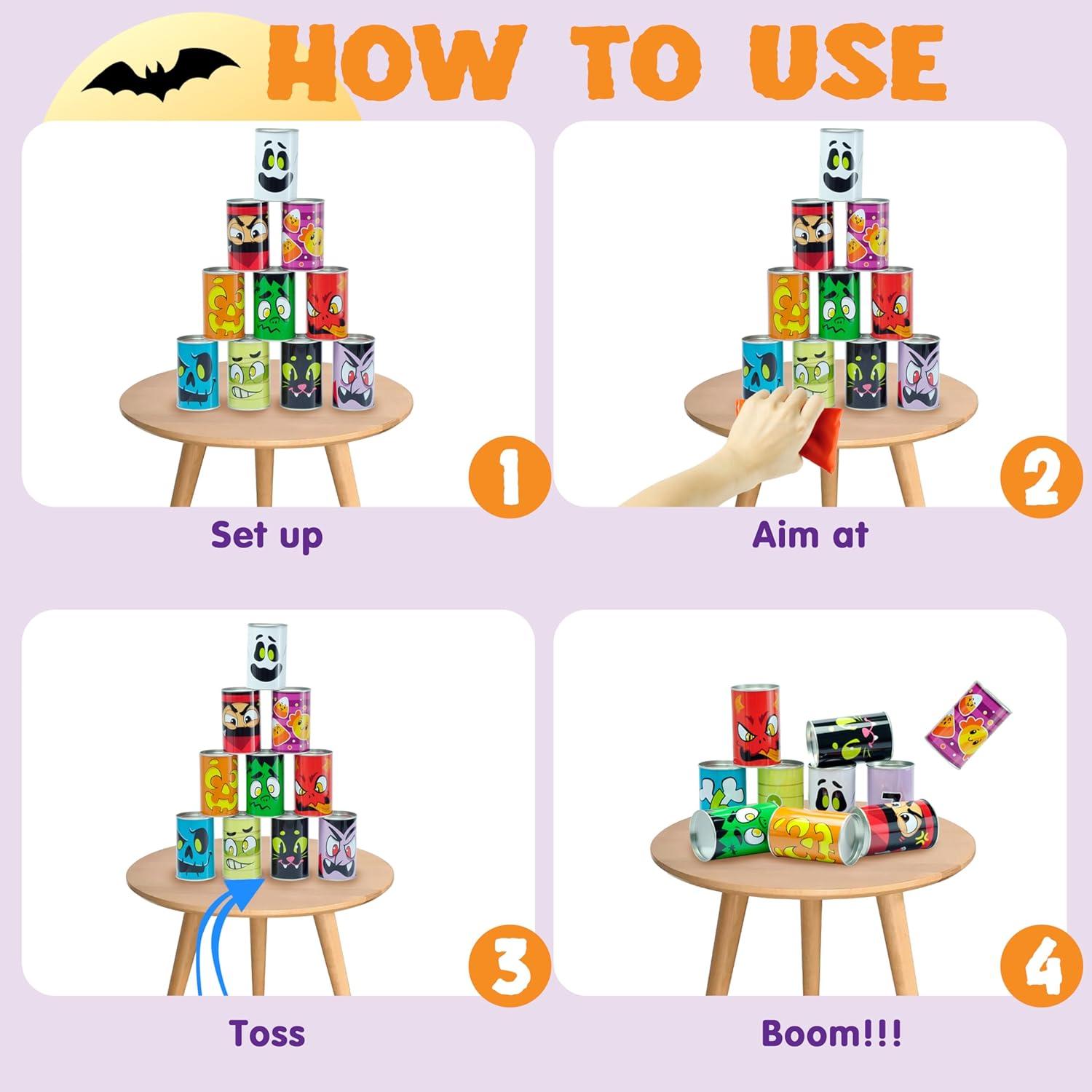 HOW TO USE

1

Set up

2

Aim at

3

Toss

4

Boom!!!