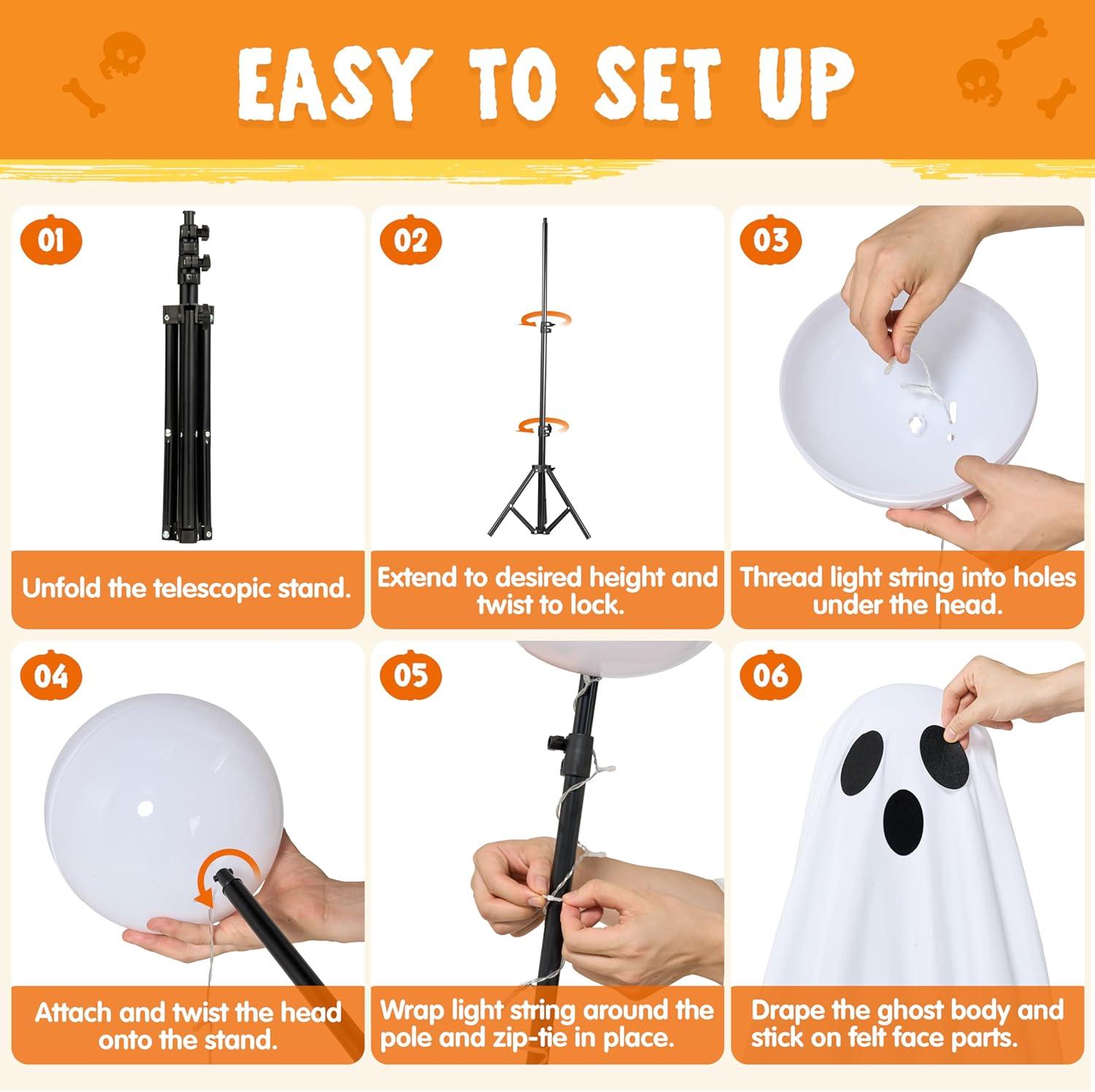 EASY TO SET UP

01

Unfold the telescopic stand.

02

Extend to desired height and twist to lock.

03

Thread light string into holes under the head.

04

Attach and twist the head onto the stand.

05

Wrap light string around the pole and zip-tie in place.

06

Drape the ghost body and stick on felt face parts.