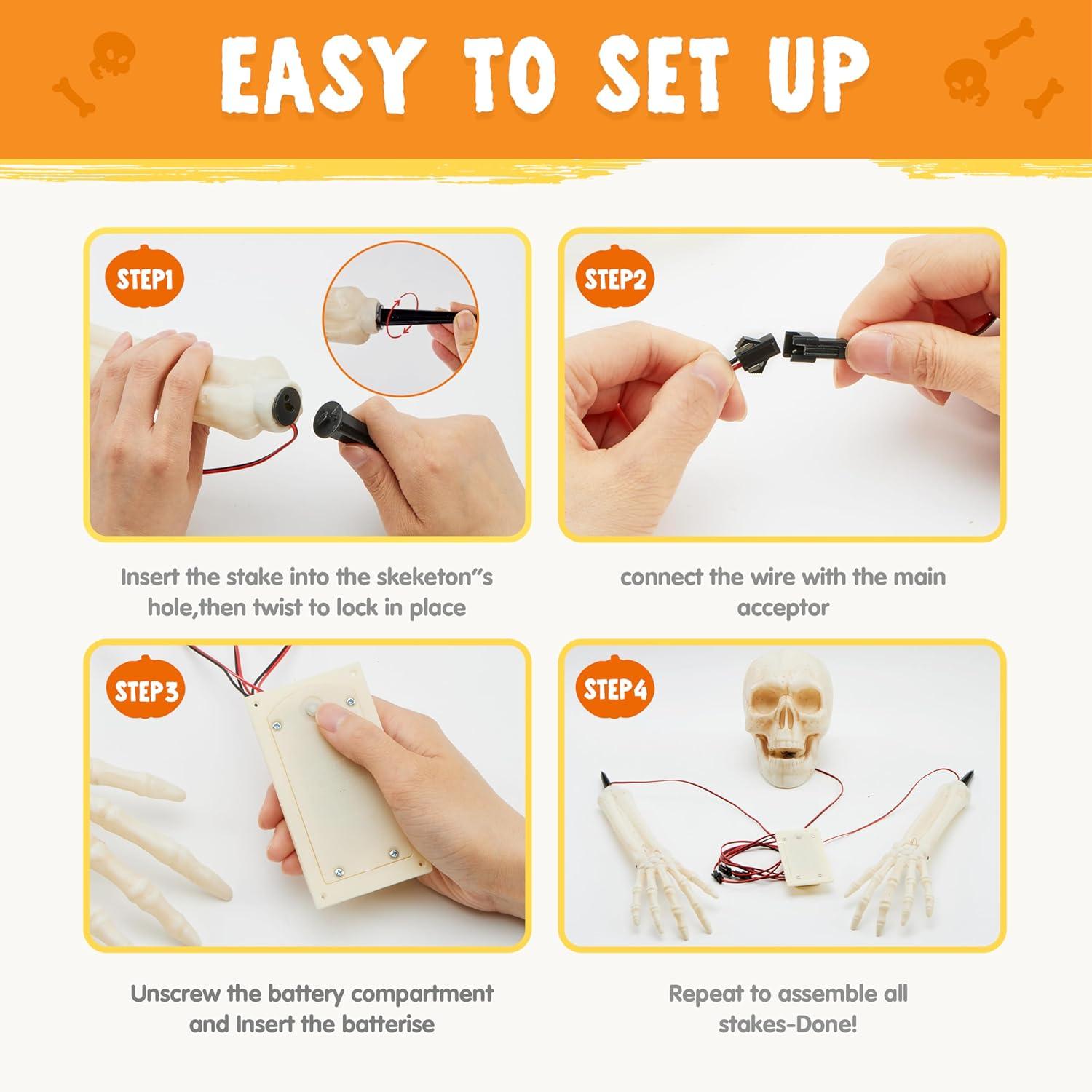 EASY TO SET UP

STEP1

Insert the stake into the skeketon"s hole,then twist to lock in place

STEP2

connect the wire with the main acceptor

STEP3

Unscrew the battery compartment and Insert the batterise

STEP4

Repeat to assemble all stakes-Done!