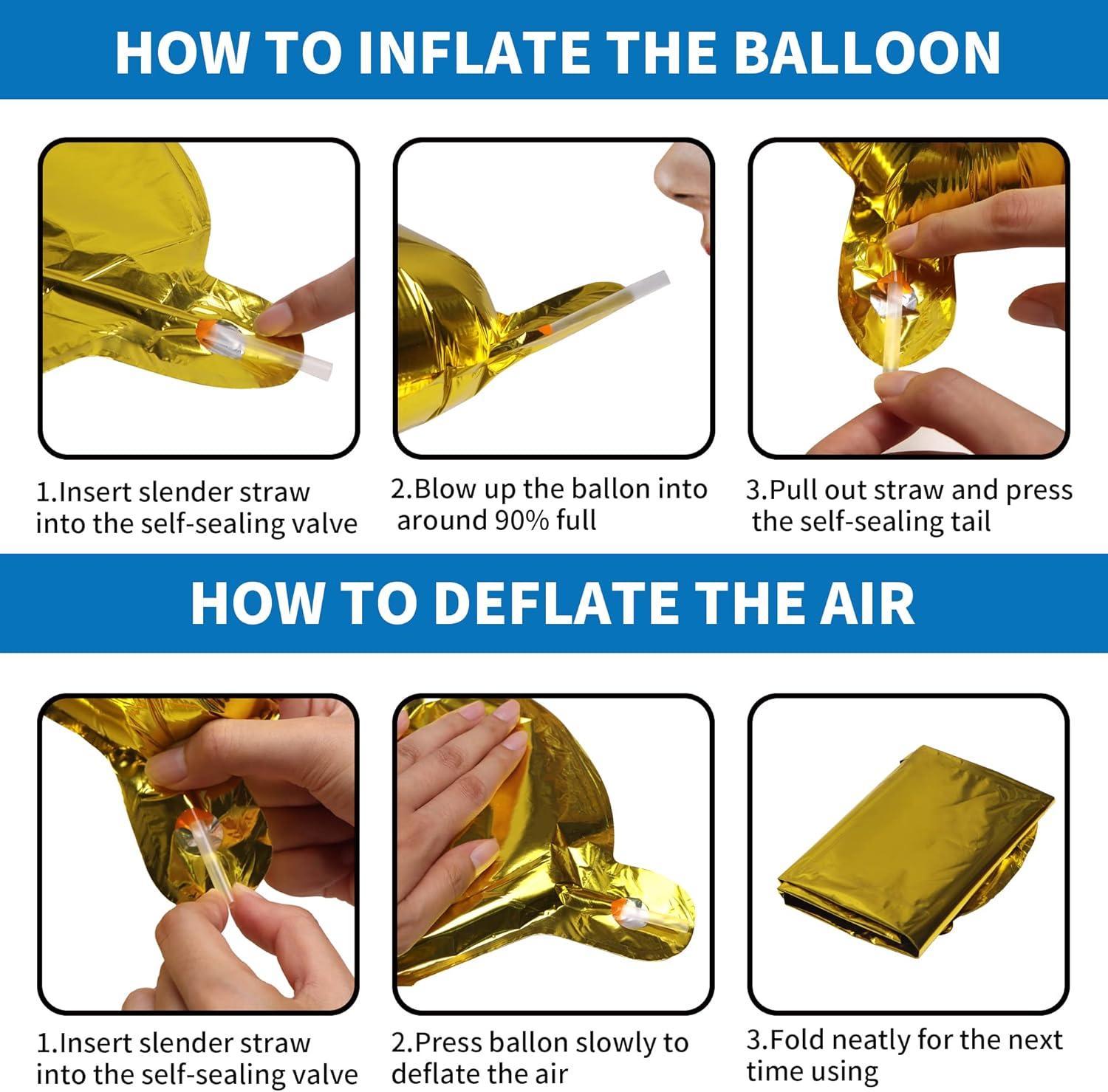 HOW TO INFLATE THE BALLOON

1.Insert slender straw into the self-sealing valve

2.Blow up the ballon into around 90% full

3.Pull out straw and press the self-sealing tail

HOW TO DEFLATE THE AIR

1.Insert slender straw into the self-sealing valve

2.Press ballon slowly to deflate the air

3.Fold neatly for the next time using