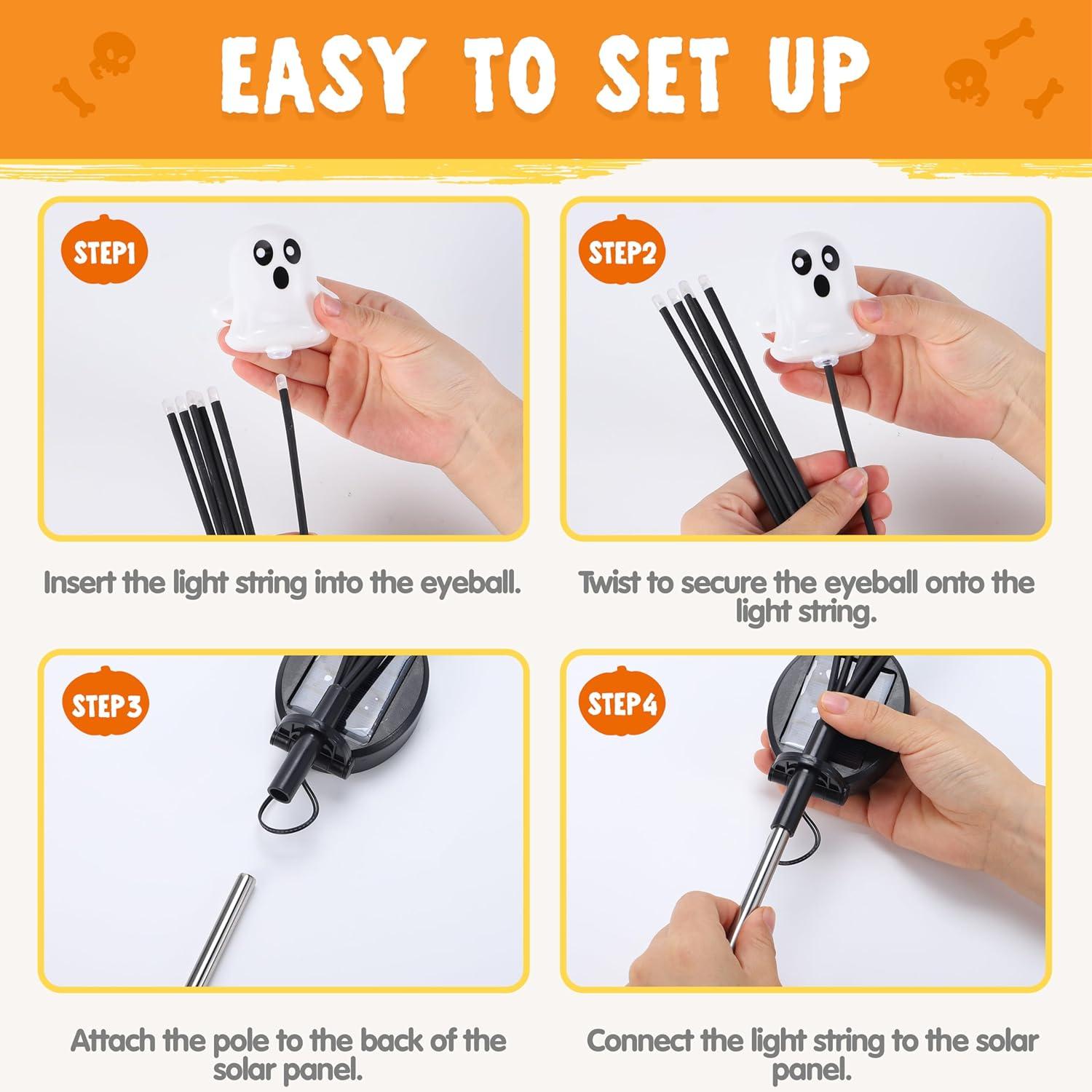 EASY TO SET UP

STEP1

Insert the light string into the eyeball.

STEP2

Twist to secure the eyeball onto the light string.

STEP3

Attach the pole to the back of the solar panel.

STEP4

Connect the light string to the solar panel.