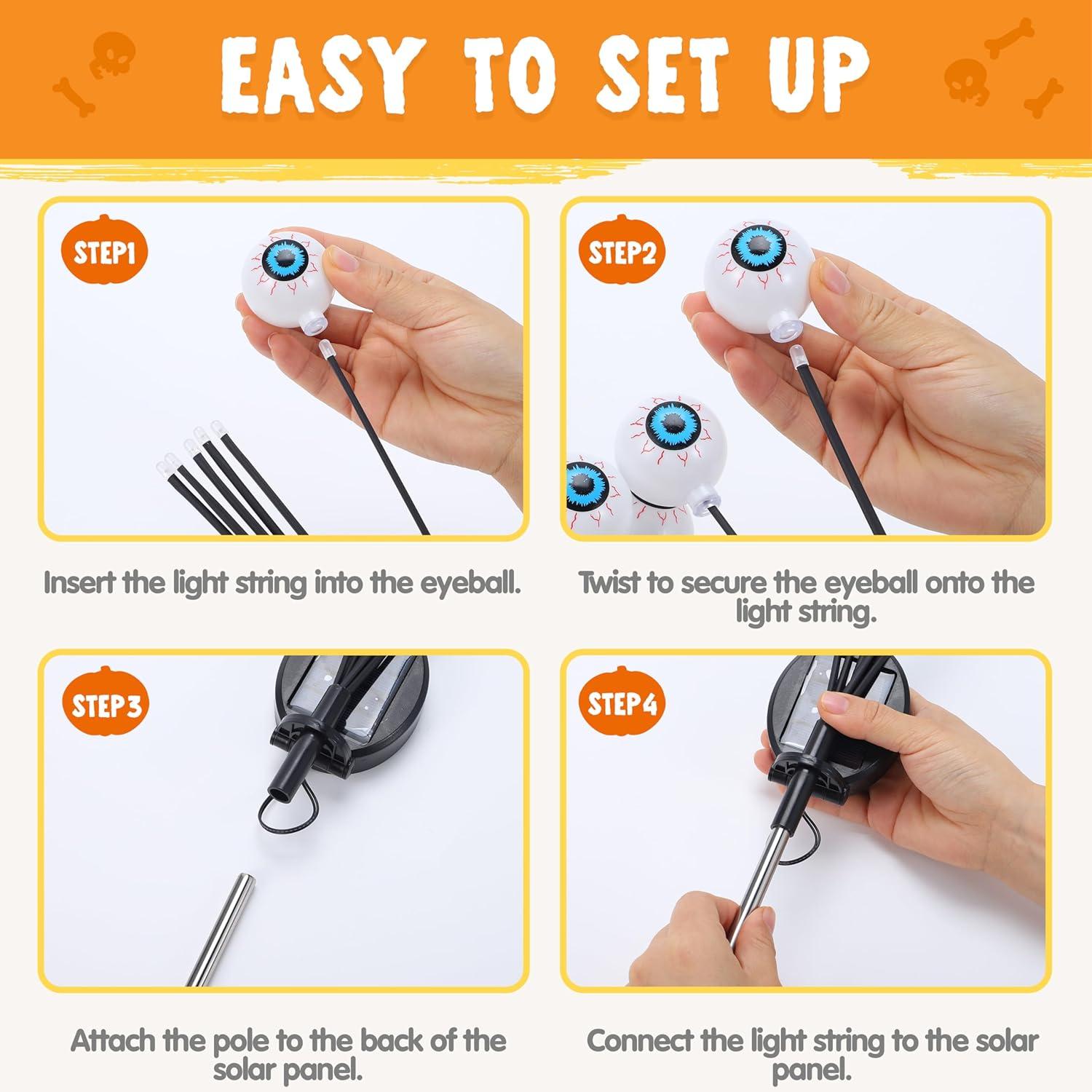 EASY TO SET UP

STEP1

Insert the light string into the eyeball.

STEP2

Twist to secure the eyeball onto the light string.

STEP3

Attach the pole to the back of the solar panel.

STEP4

Connect the light string to the solar panel.