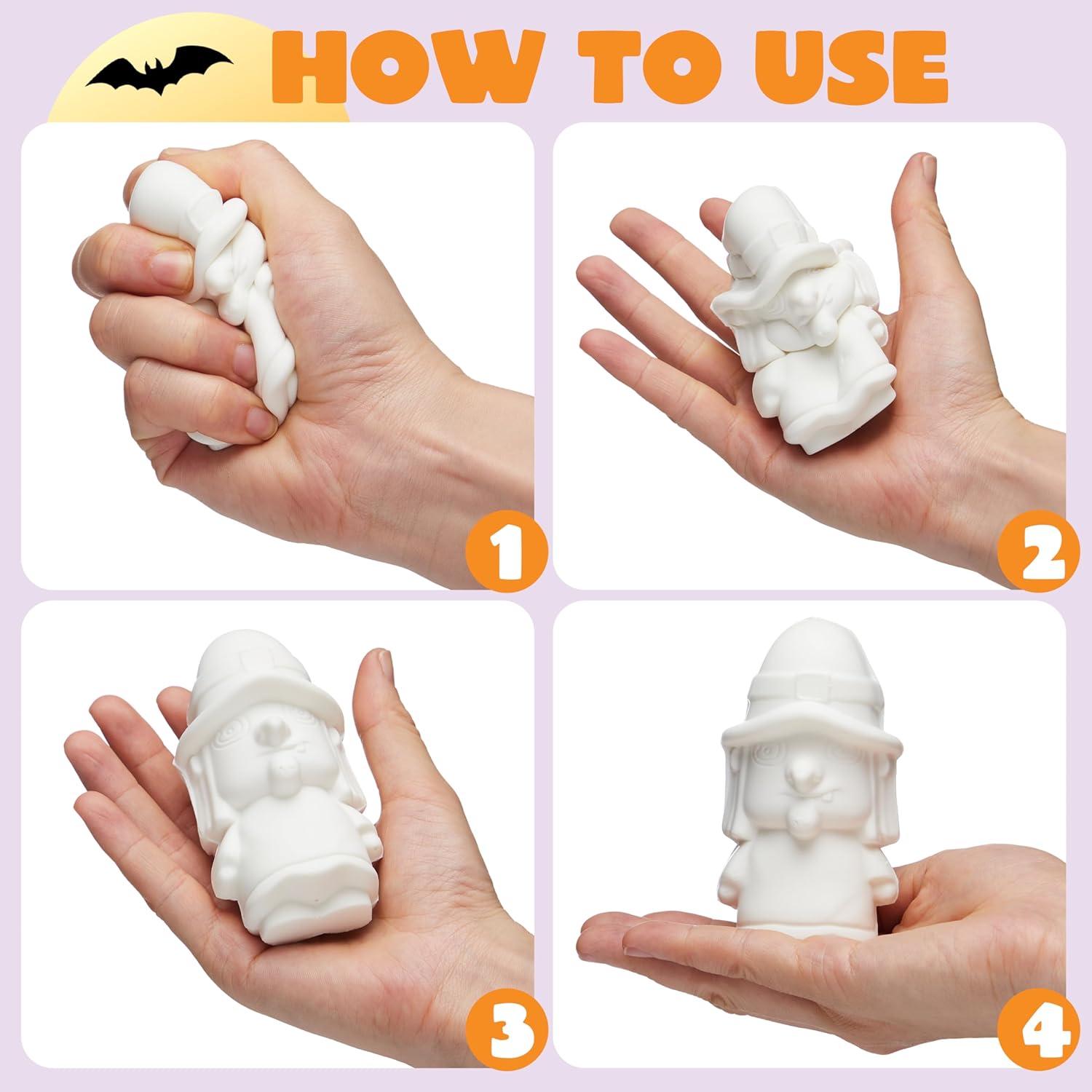 HOW TO USE

1

2

3

4