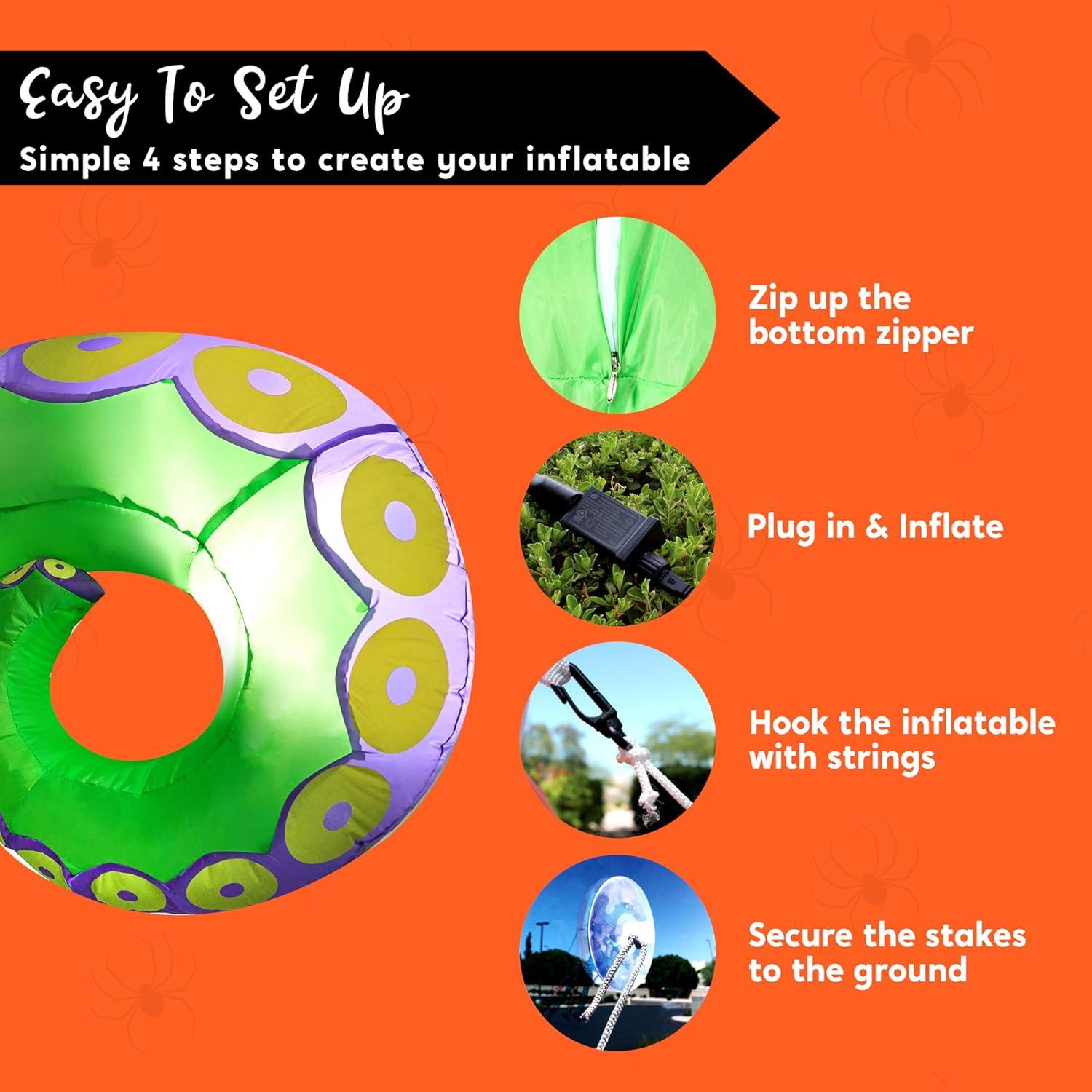 Easy To Set Up
Simple 4 steps to create your inflatable

Zip up the bottom zipper

Plug in & Inflate

Hook the inflatable with strings

Secure the stakes to the ground