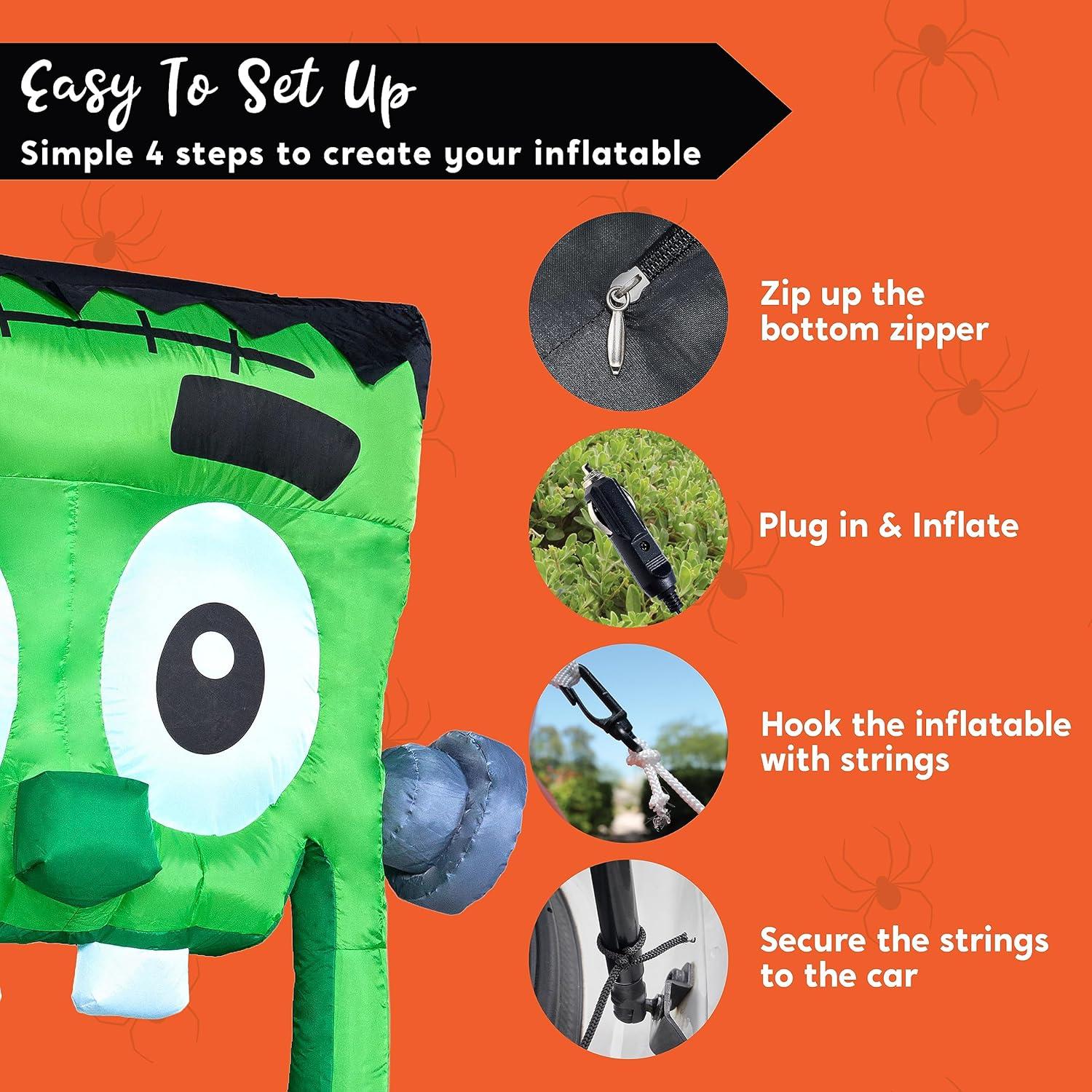 Easy To Set Up
Simple 4 steps to create your inflatable

Zip up the bottom zipper

Plug in & Inflate

Hook the inflatable with strings

Secure the strings to the car