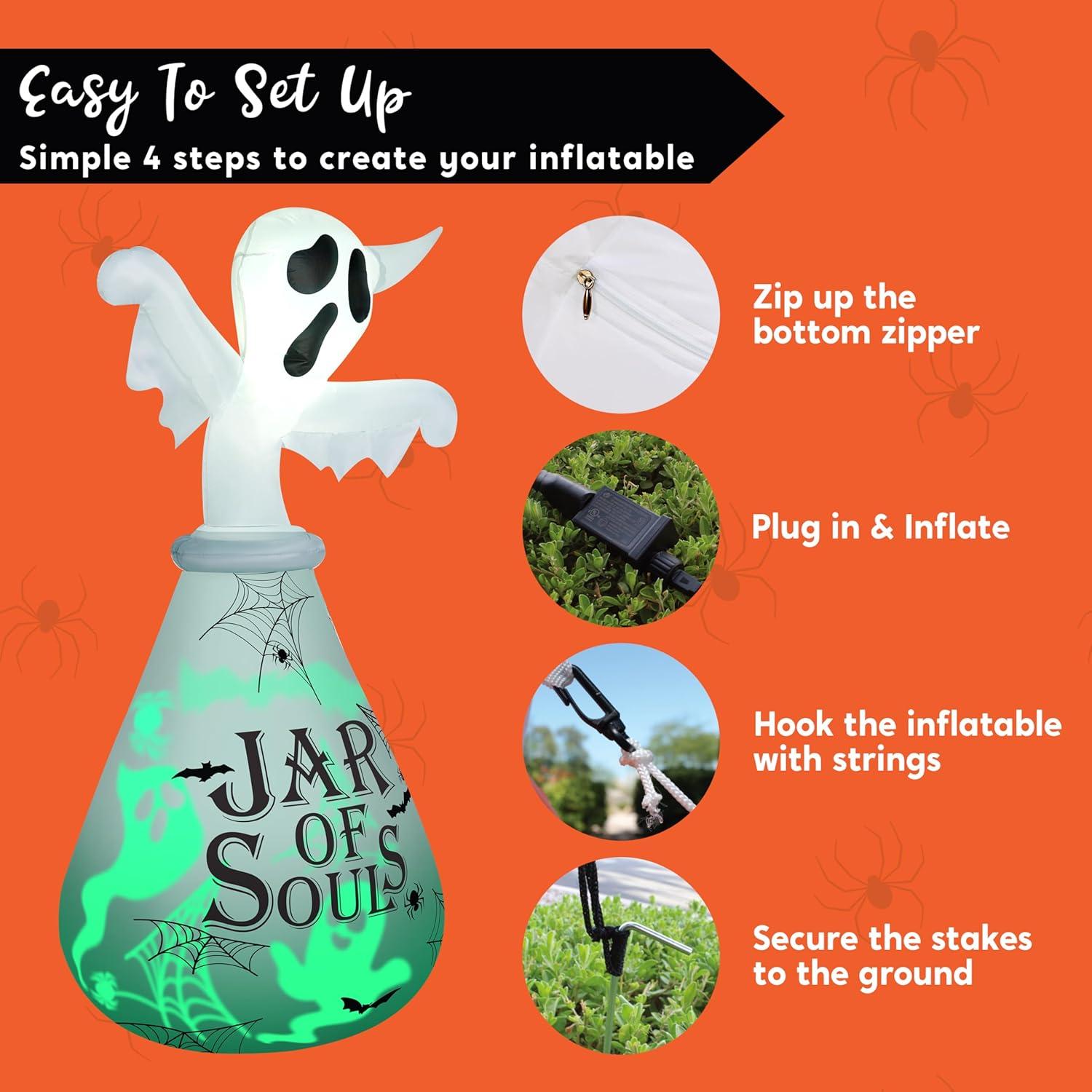 Easy To Set Up

Simple 4 steps to create your inflatable

JAR OF SOULS

Zip up the bottom zipper

Plug in & Inflate

Hook the inflatable with strings

Secure the stakes to the ground