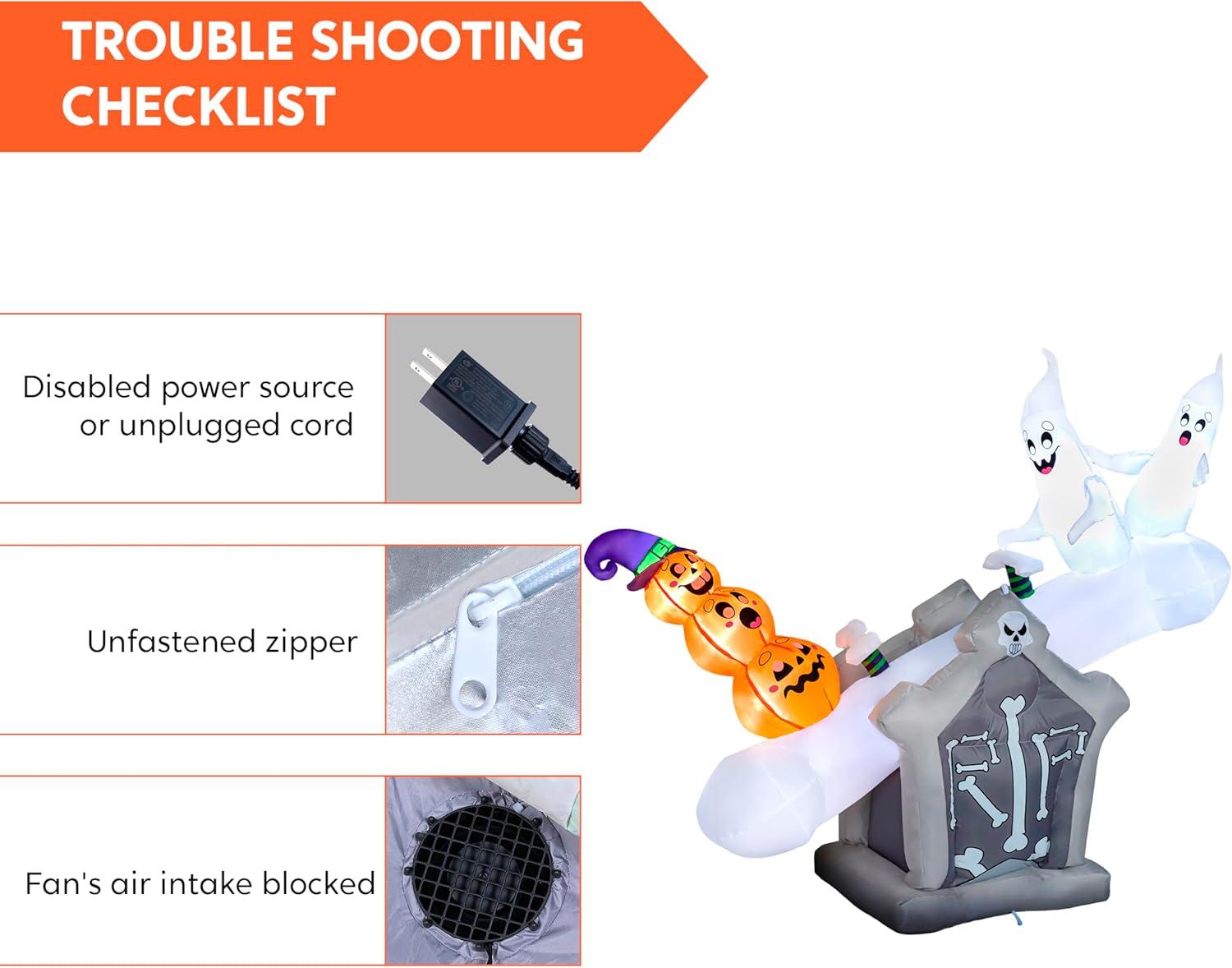 TROUBLE SHOOTING CHECKLIST

Disabled power source or unplugged cord

Unfastened zipper

Fan's air intake blocked

RIP