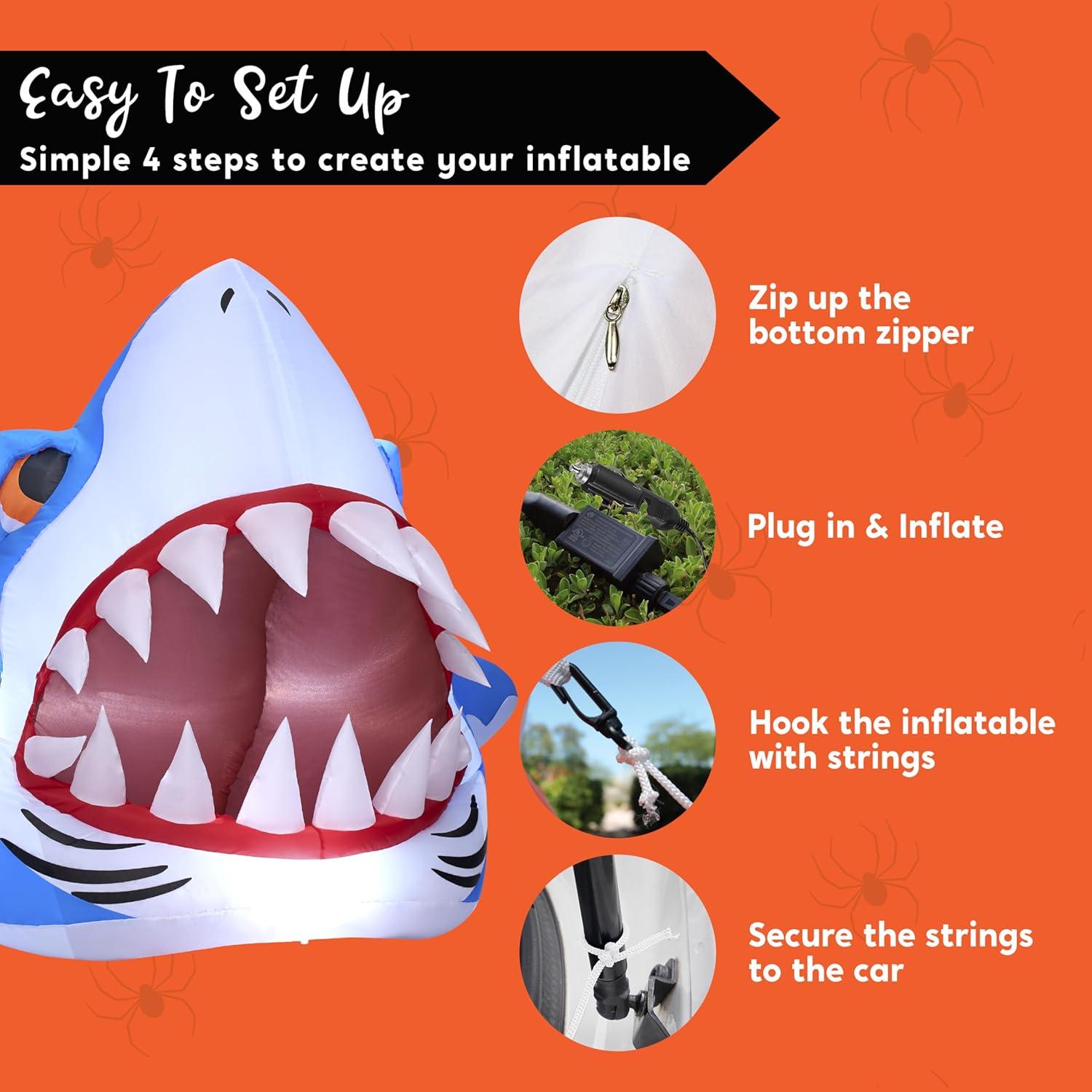 Easy To Set Up
Simple 4 steps to create your inflatable

Zip up the bottom zipper

Plug in & Inflate

Hook the inflatable with strings

Secure the strings to the car