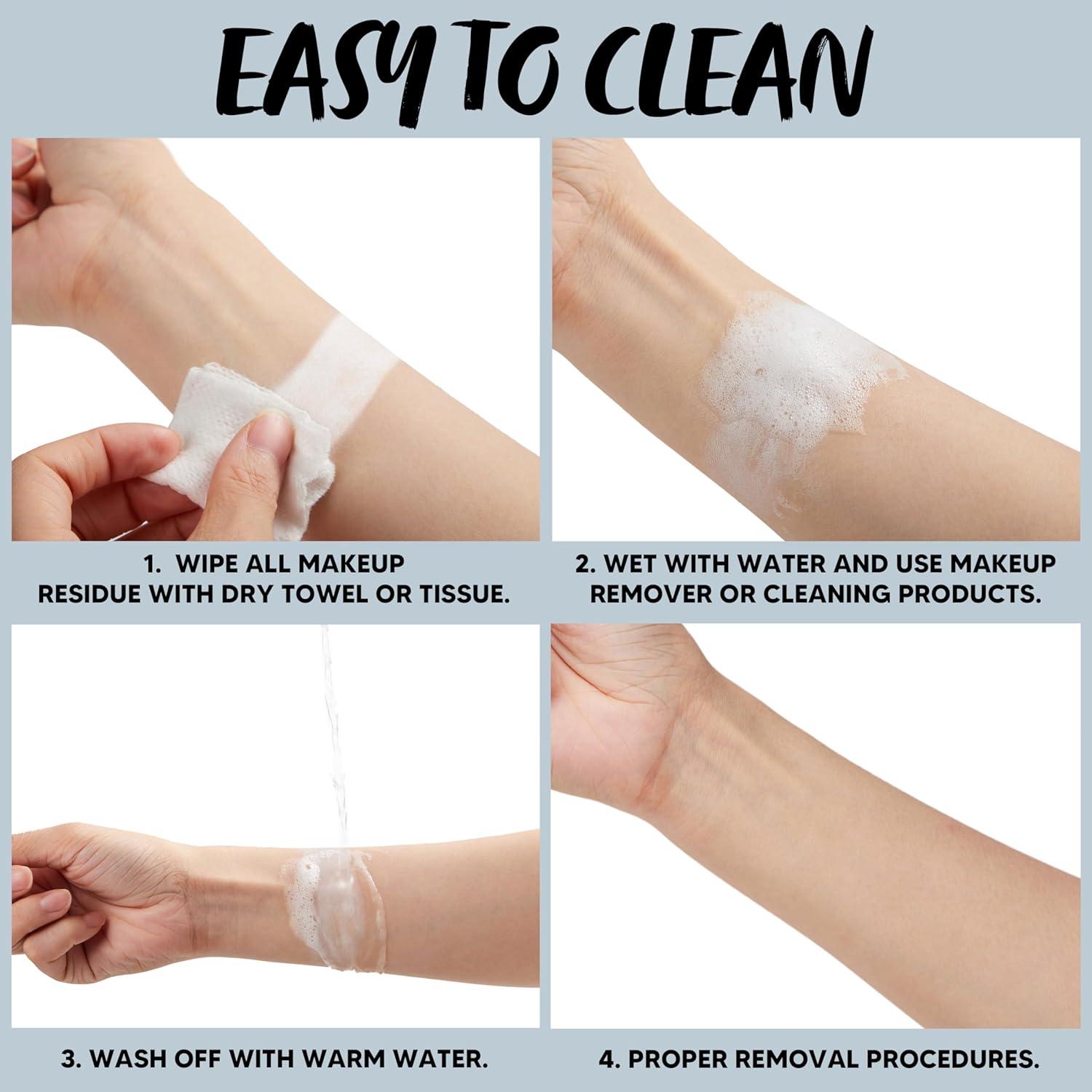 EASY TO CLEAN

1. WIPE ALL MAKEUP RESIDUE WITH DRY TOWEL OR TISSUE.

2. WET WITH WATER AND USE MAKEUP REMOVER OR CLEANING PRODUCTS.

3. WASH OFF WITH WARM WATER.

4. PROPER REMOVAL PROCEDURES.