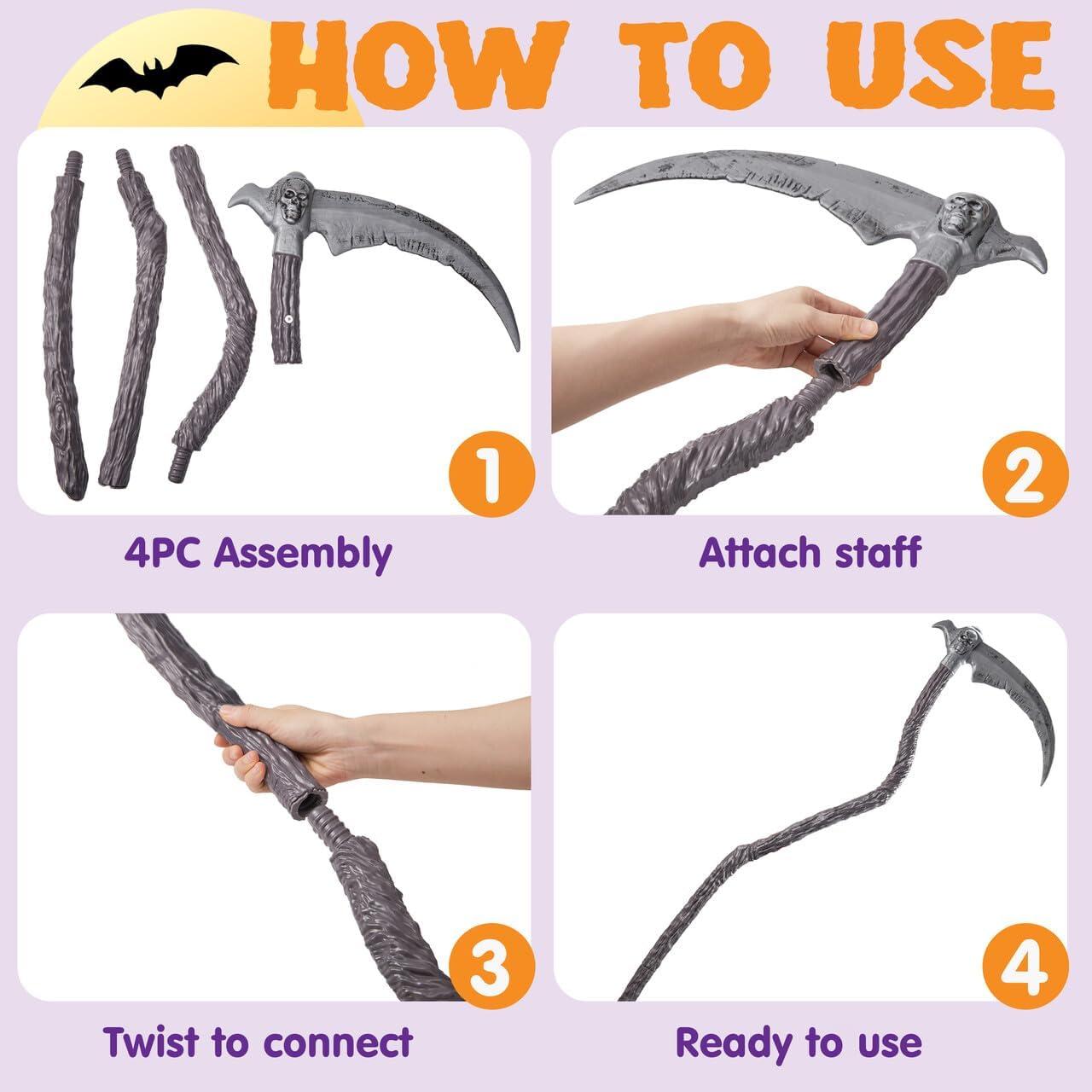 HOW TO USE

1

4PC Assembly

2

Attach staff

3

Twist to connect

4

Ready to use