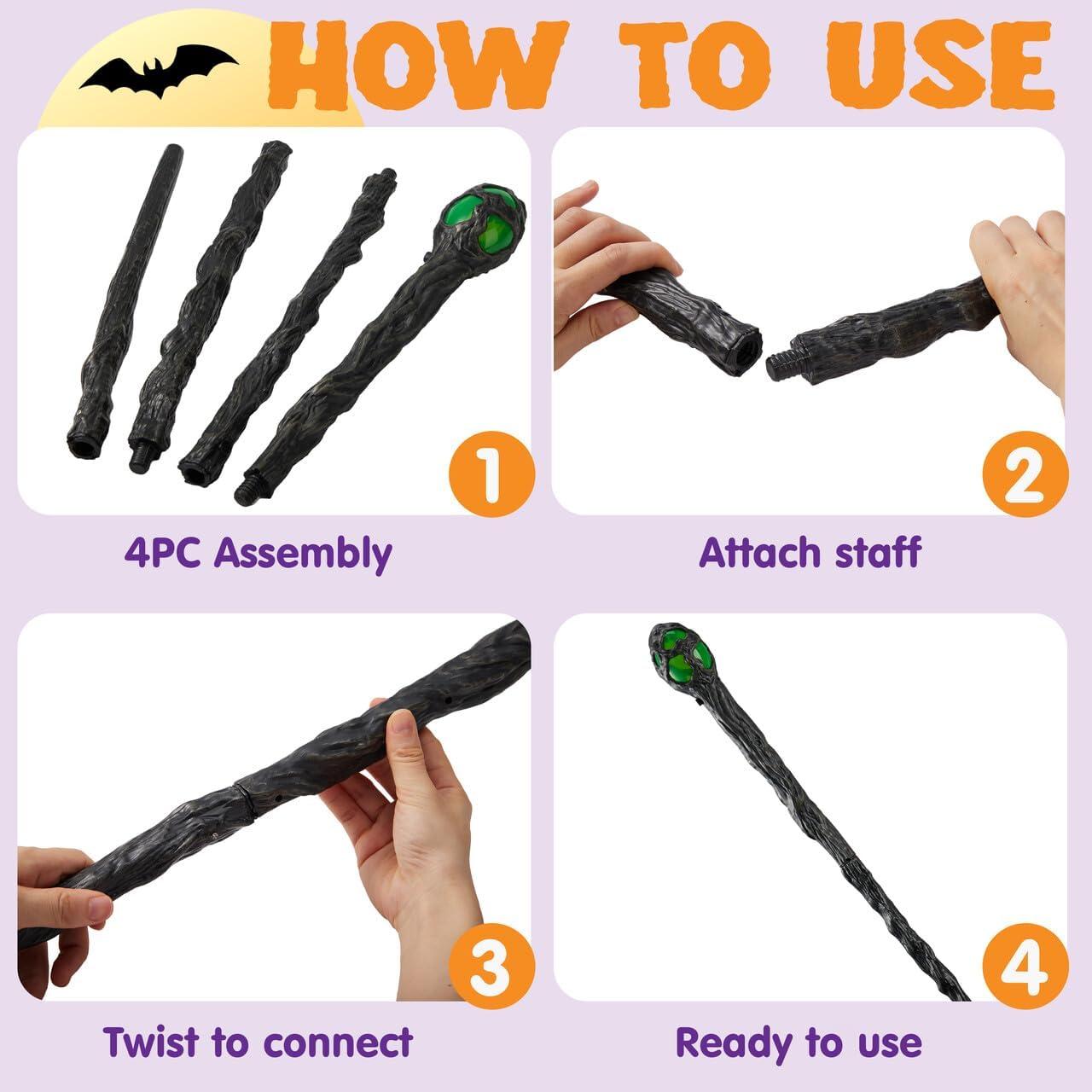 HOW TO USE

1

4PC Assembly

2

Attach staff

3

Twist to connect

4

Ready to use