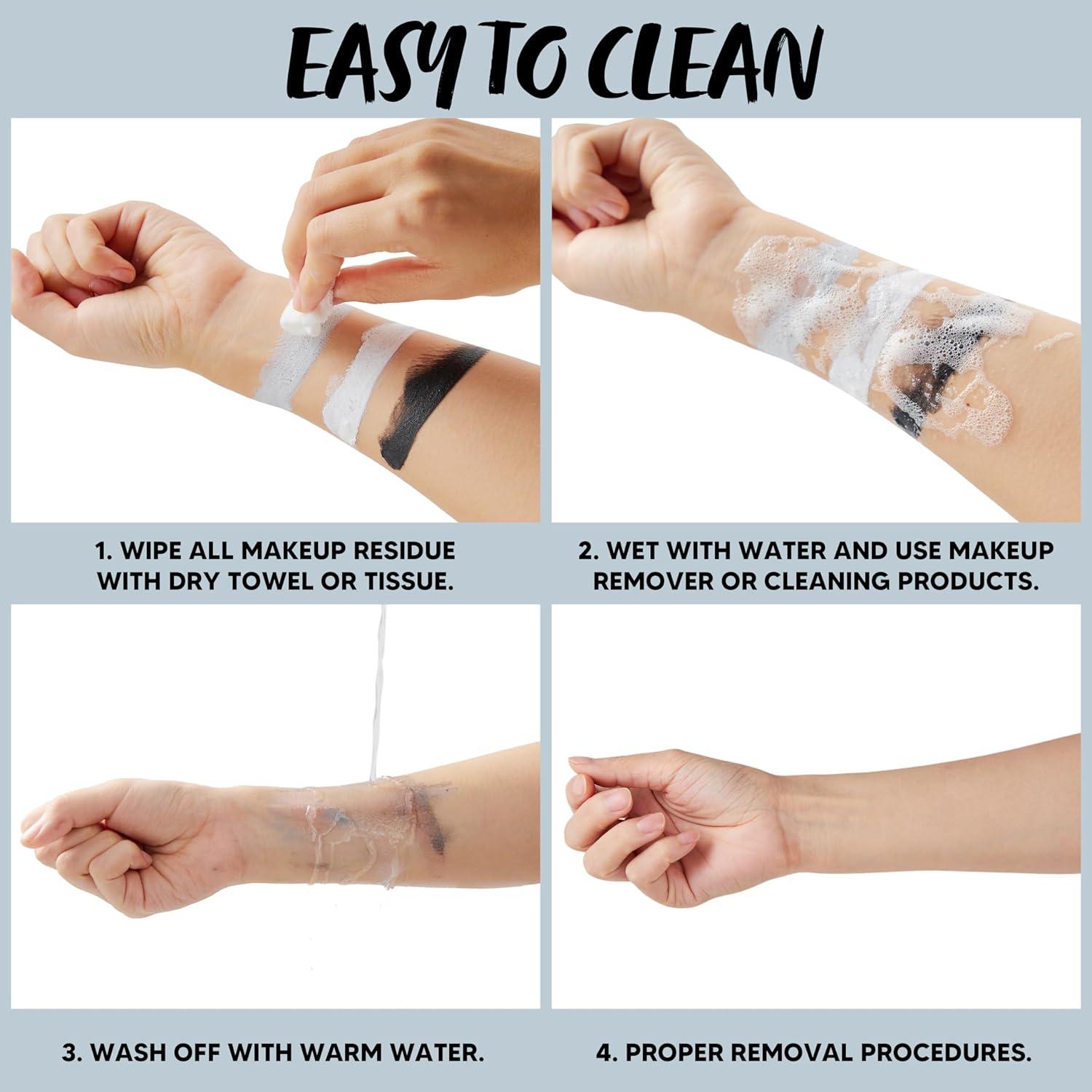 EASY TO CLEAN

1. WIPE ALL MAKEUP RESIDUE WITH DRY TOWEL OR TISSUE.

2. WET WITH WATER AND USE MAKEUP REMOVER OR CLEANING PRODUCTS.

3. WASH OFF WITH WARM WATER.

4. PROPER REMOVAL PROCEDURES.