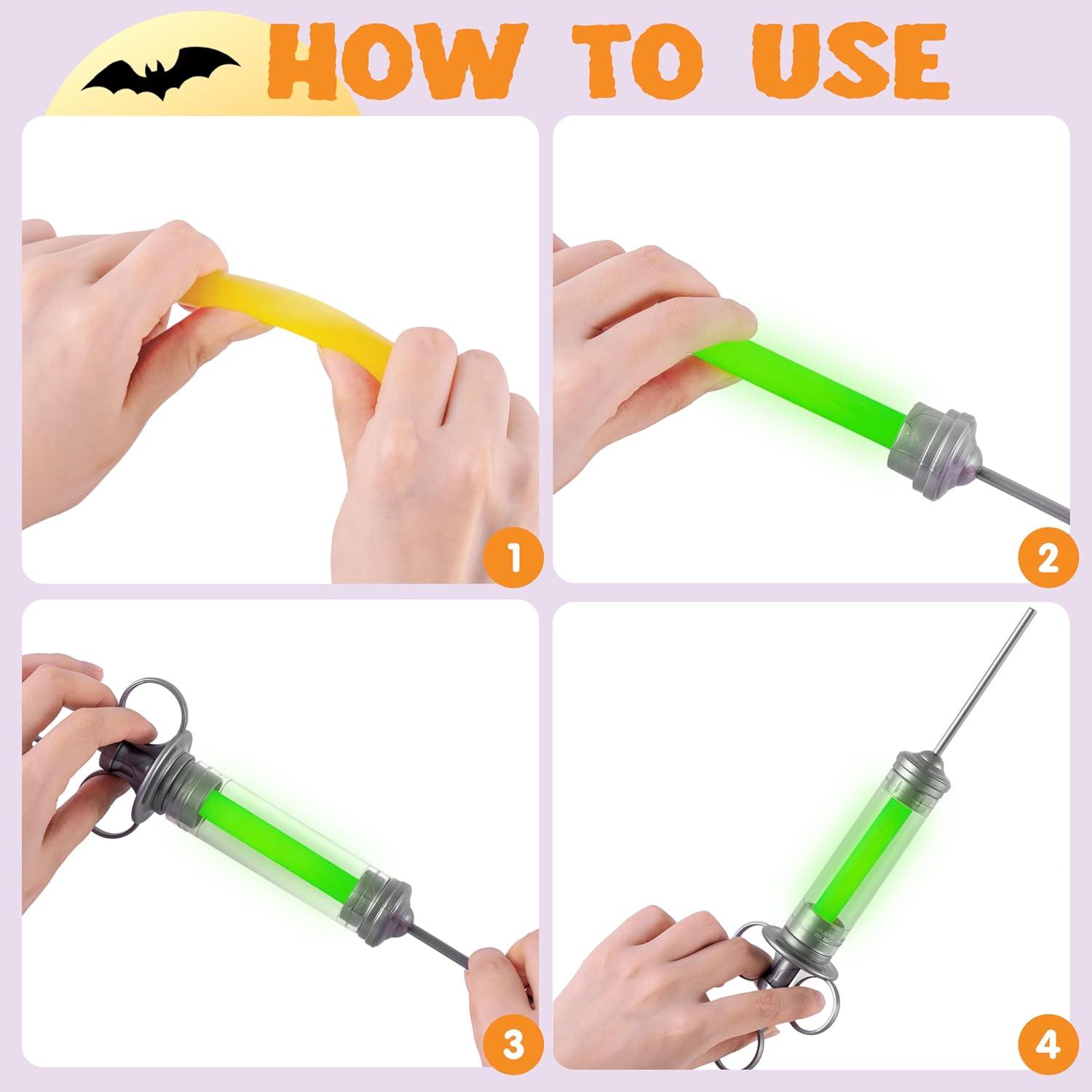 HOW TO USE

1

2

3

4