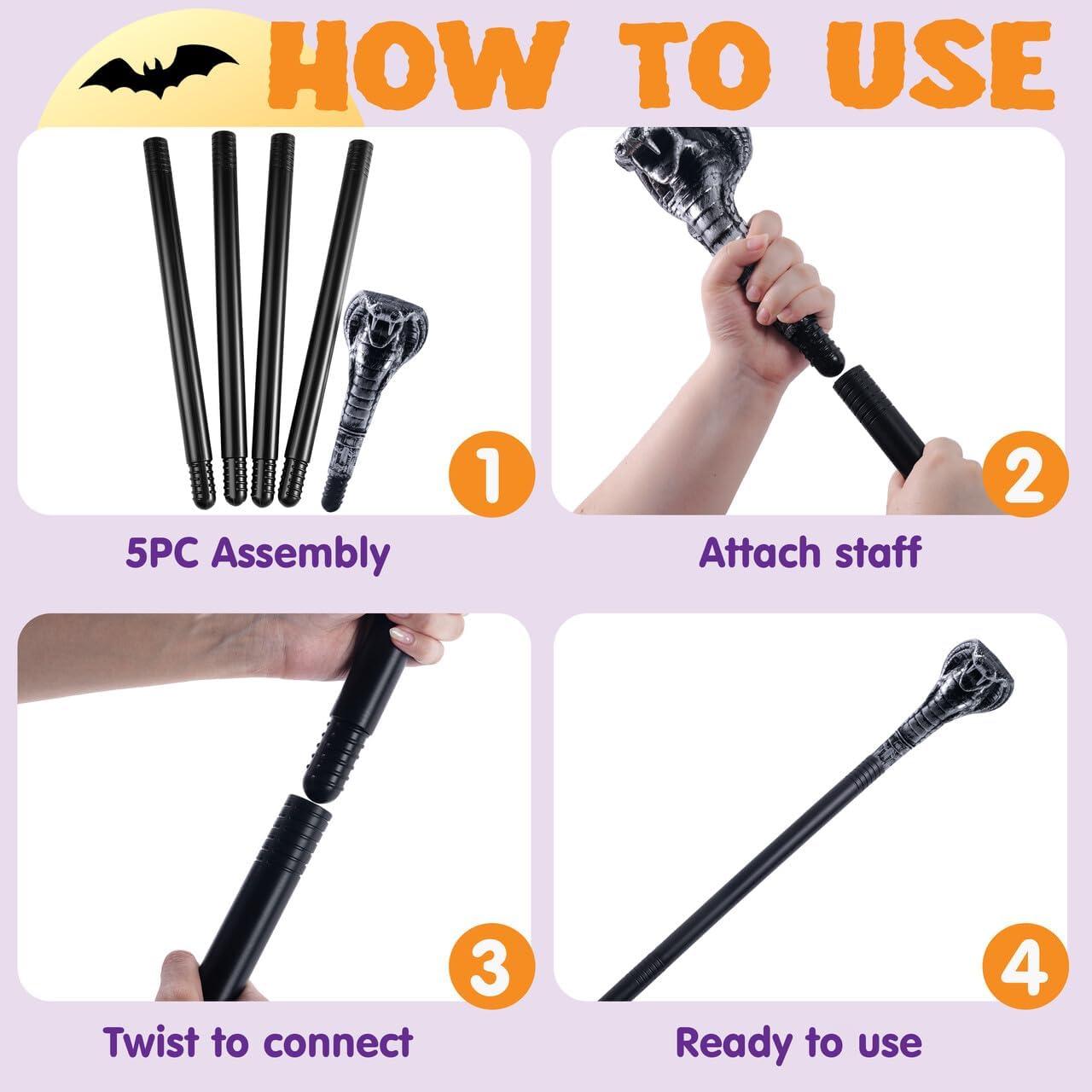 HOW TO USE

1

5PC Assembly

2

Attach staff

3

Twist to connect

4

Ready to use