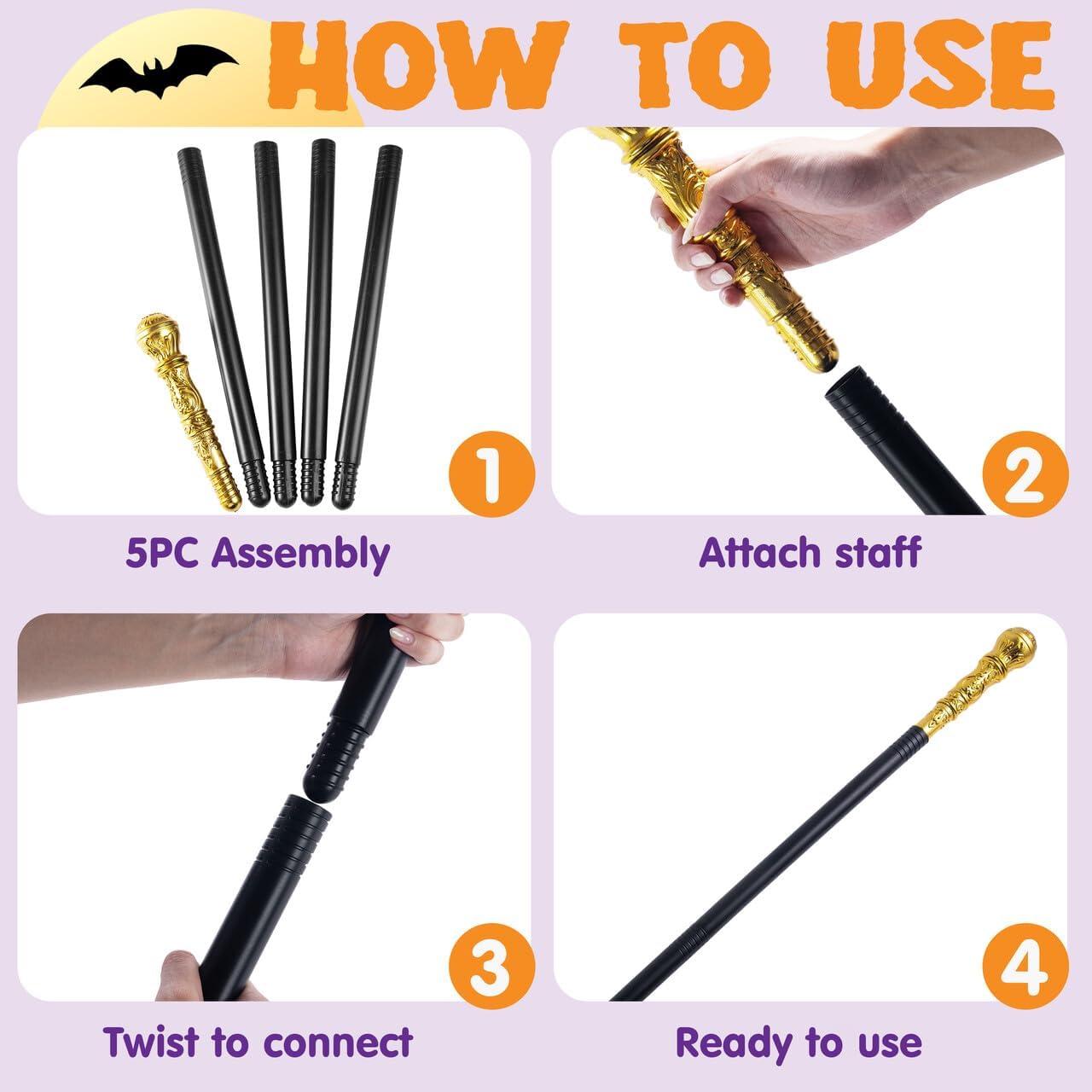 HOW TO USE

1

5PC Assembly

2

Attach staff

3

Twist to connect

4

Ready to use