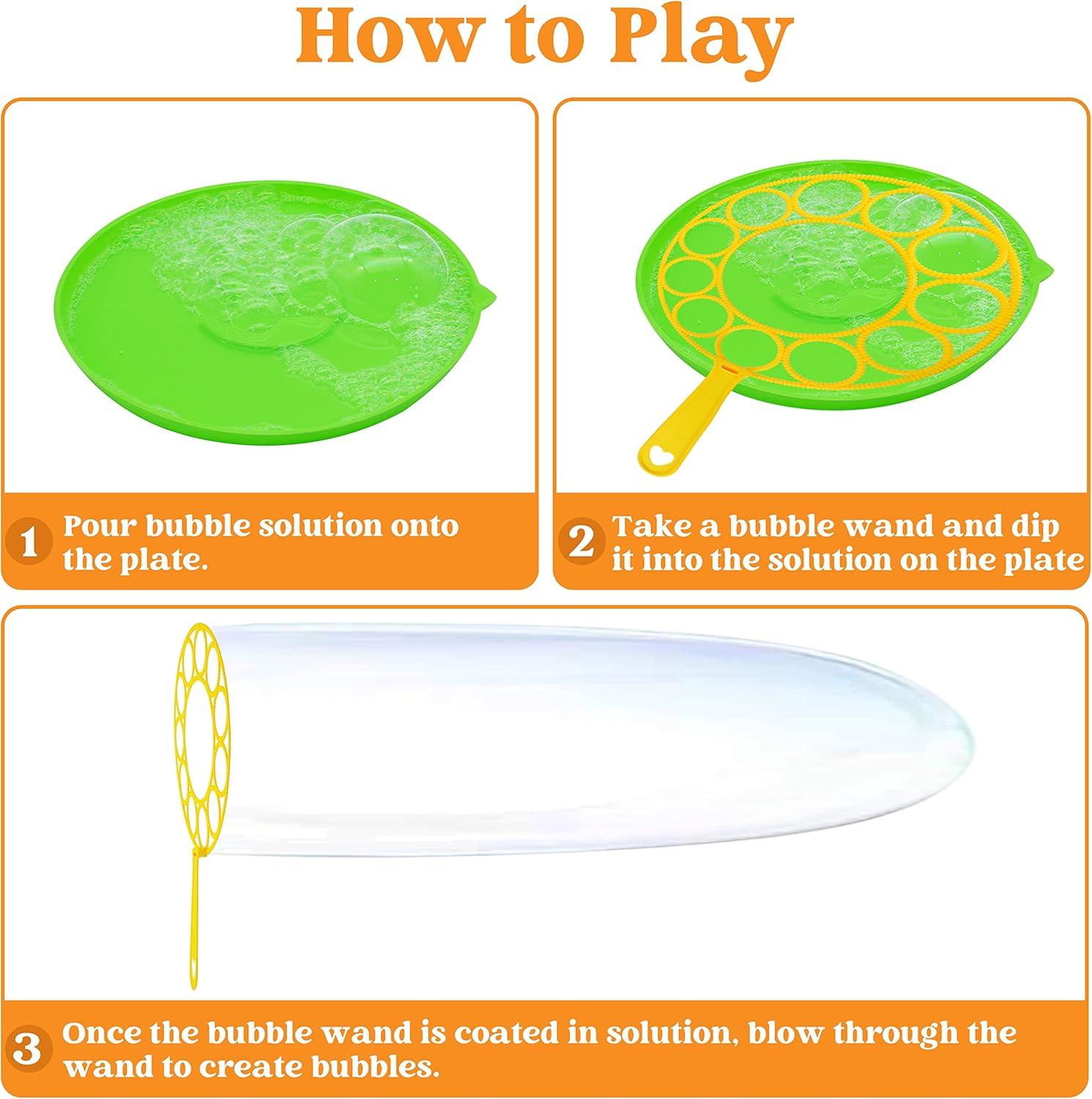 How to Play

1 Pour bubble solution onto the plate.

2 Take a bubble wand and dip it into the solution on the plate

3 Once the bubble wand is coated in solution, blow through the wand to create bubbles.