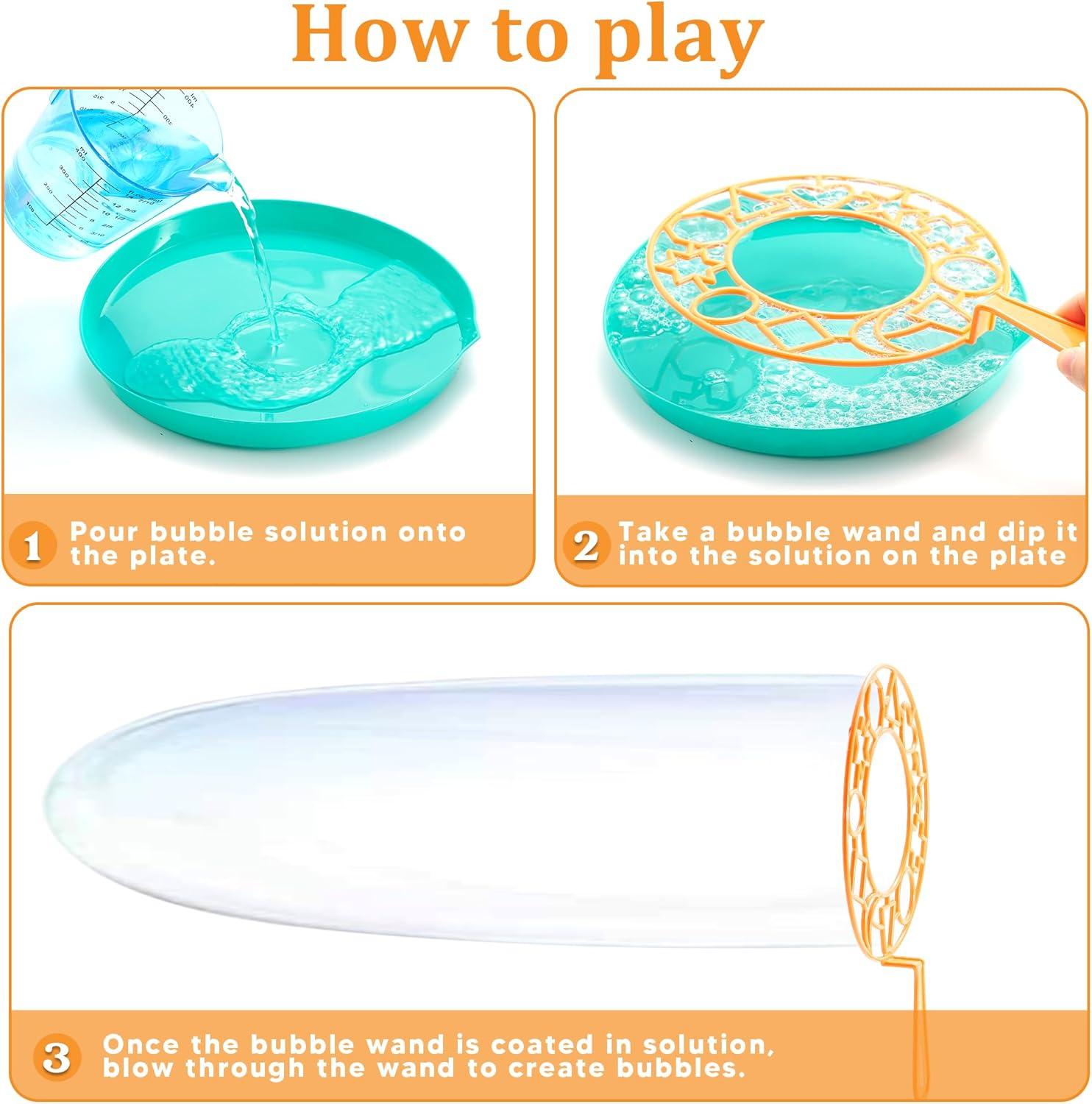 How to play

1 Pour bubble solution onto the plate.

2 Take a bubble wand and dip it into the solution on the plate

3 Once the bubble wand is coated in solution, blow through the wand to create bubbles.