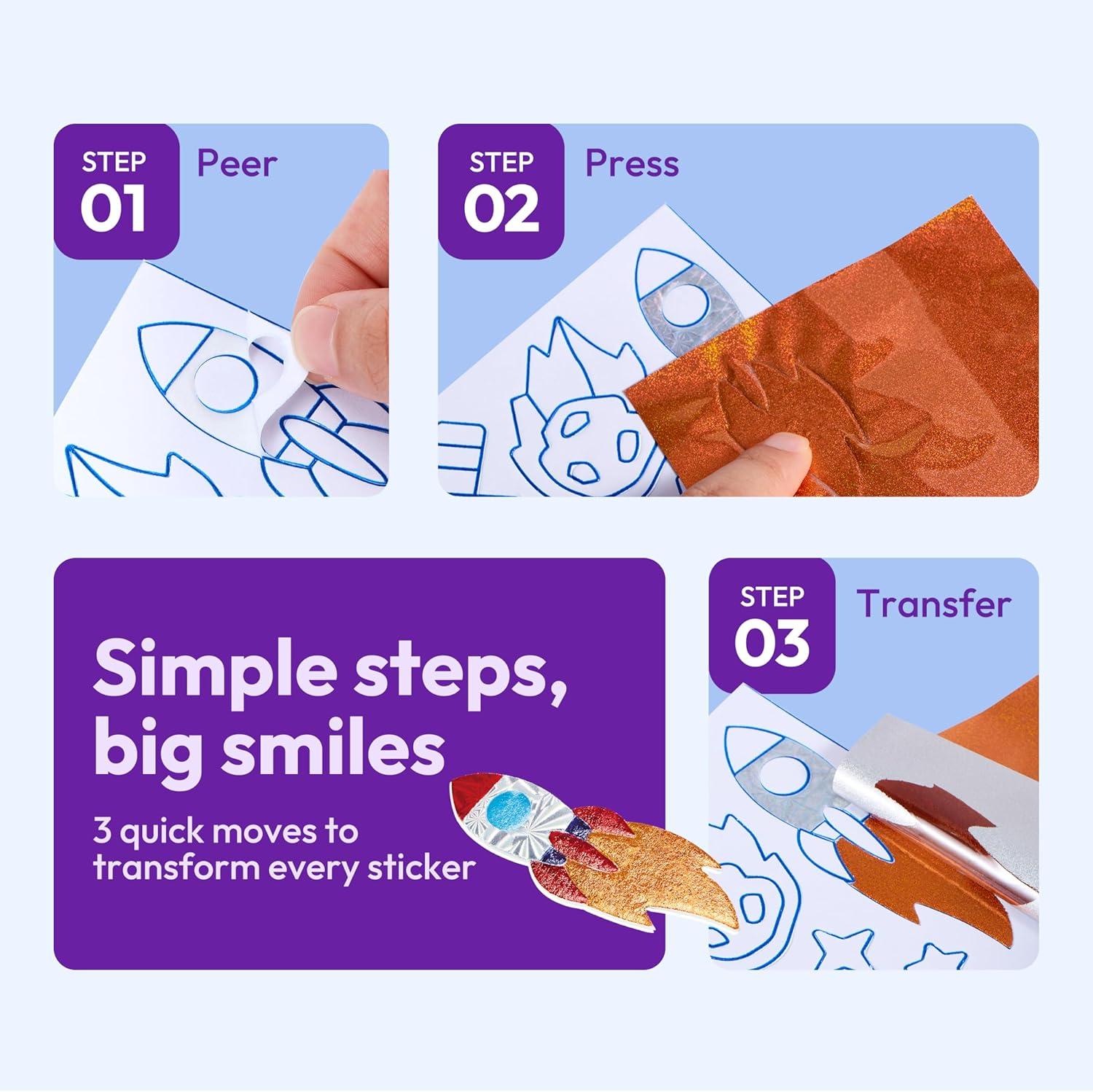 STEP 01 Peer

STEP 02 Press

Simple steps, big smiles

3 quick moves to transform every sticker

STEP 03 Transfer