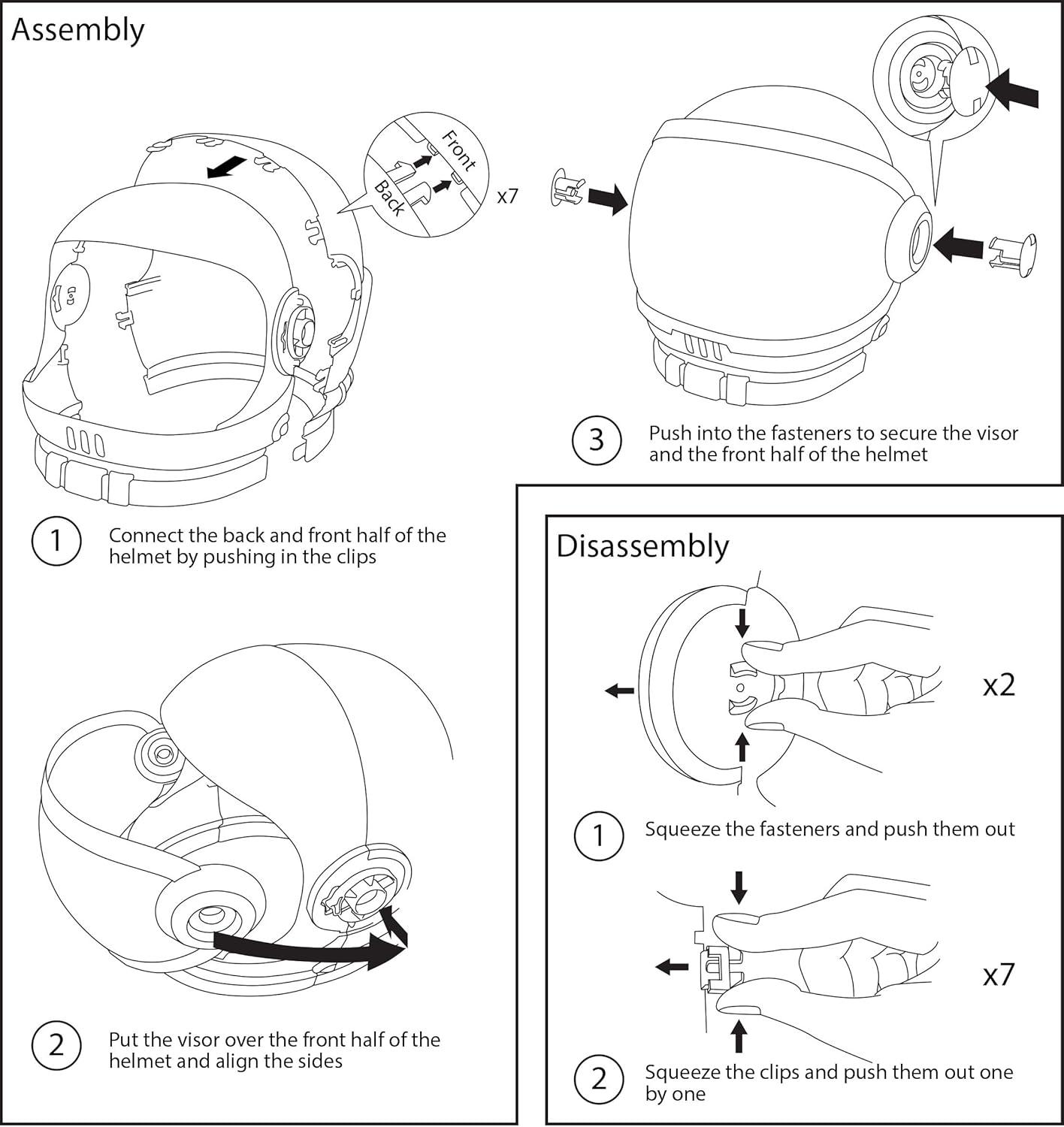 Assembly

Front
Back
x7

1 Connect the back and front half of the helmet by pushing in the clips

2 Put the visor over the front half of the helmet and align the sides

3 Push into the fasteners to secure the visor and the front half of the helmet

Disassembly

x2

1 Squeeze the fasteners and push them out

x7

2 Squeeze the clips and push them out one by one