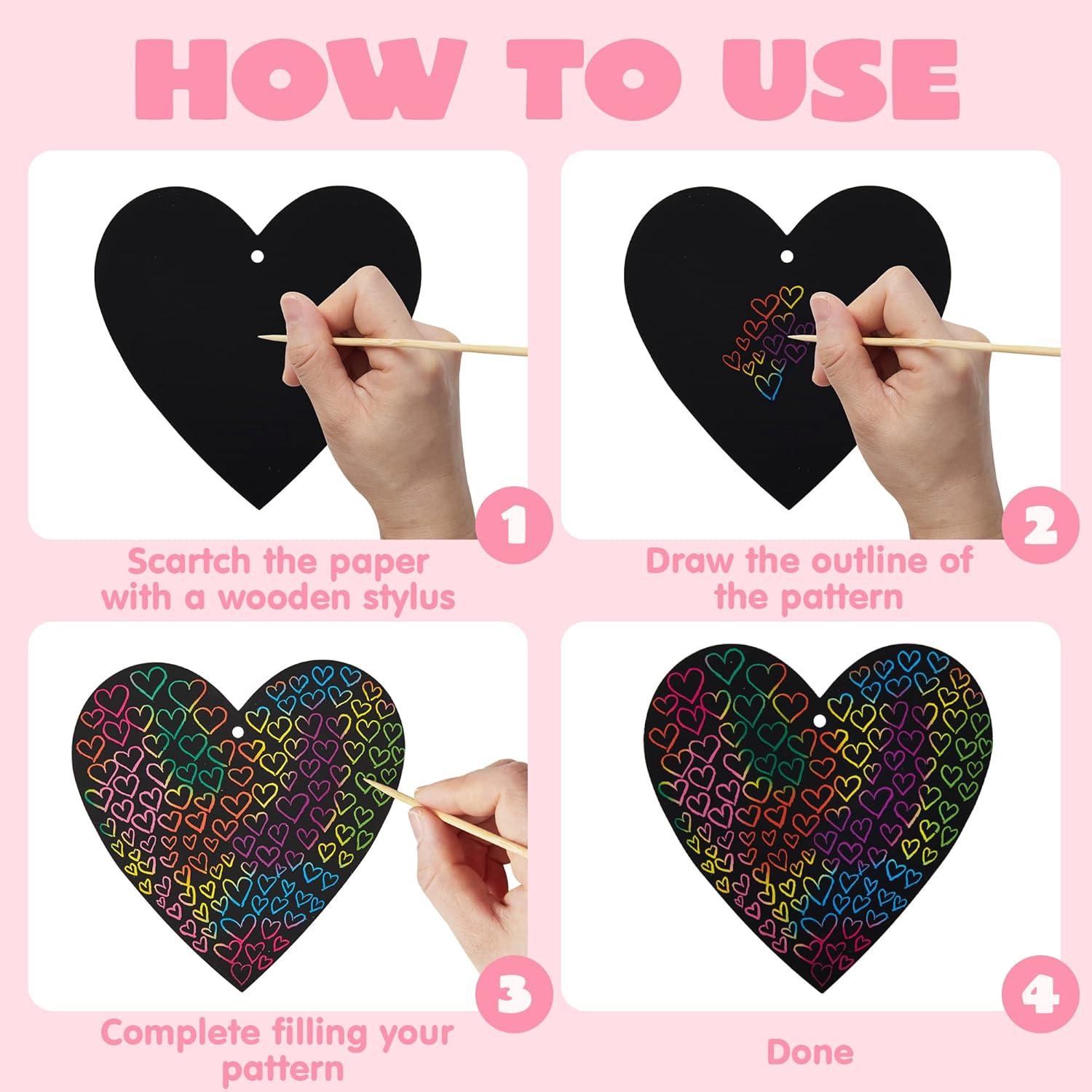 HOW TO USE

1

Scartch the paper with a wooden stylus

2

Draw the outline of the pattern

3

Complete filling your pattern

4

Done