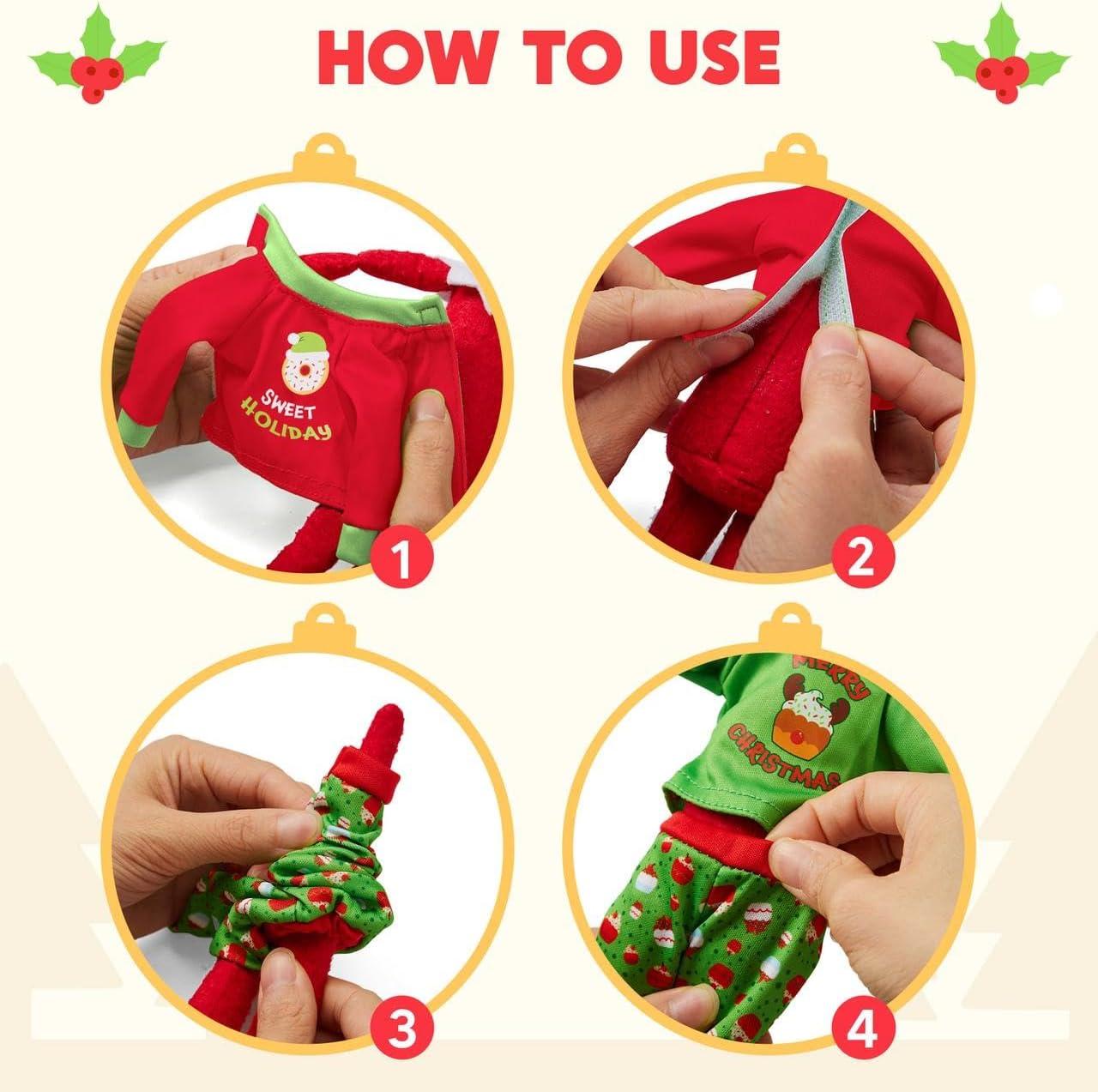 HOW TO USE

SWEET HOLIDAY

1

2

3

MERRY CHRISTMAS

4