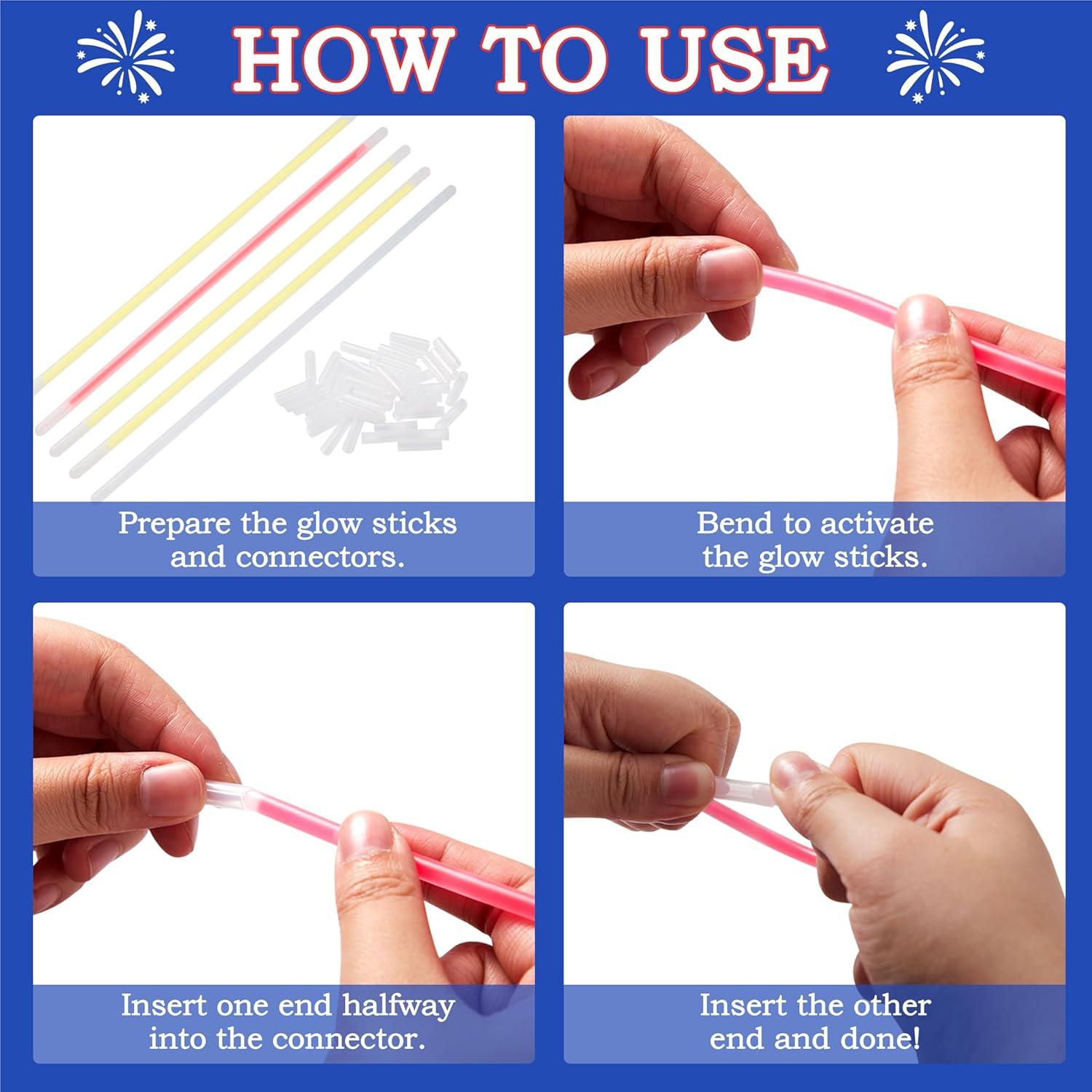 HOW TO USE

Prepare the glow sticks and connectors.

Bend to activate the glow sticks.

Insert one end halfway into the connector.

Insert the other end and done!