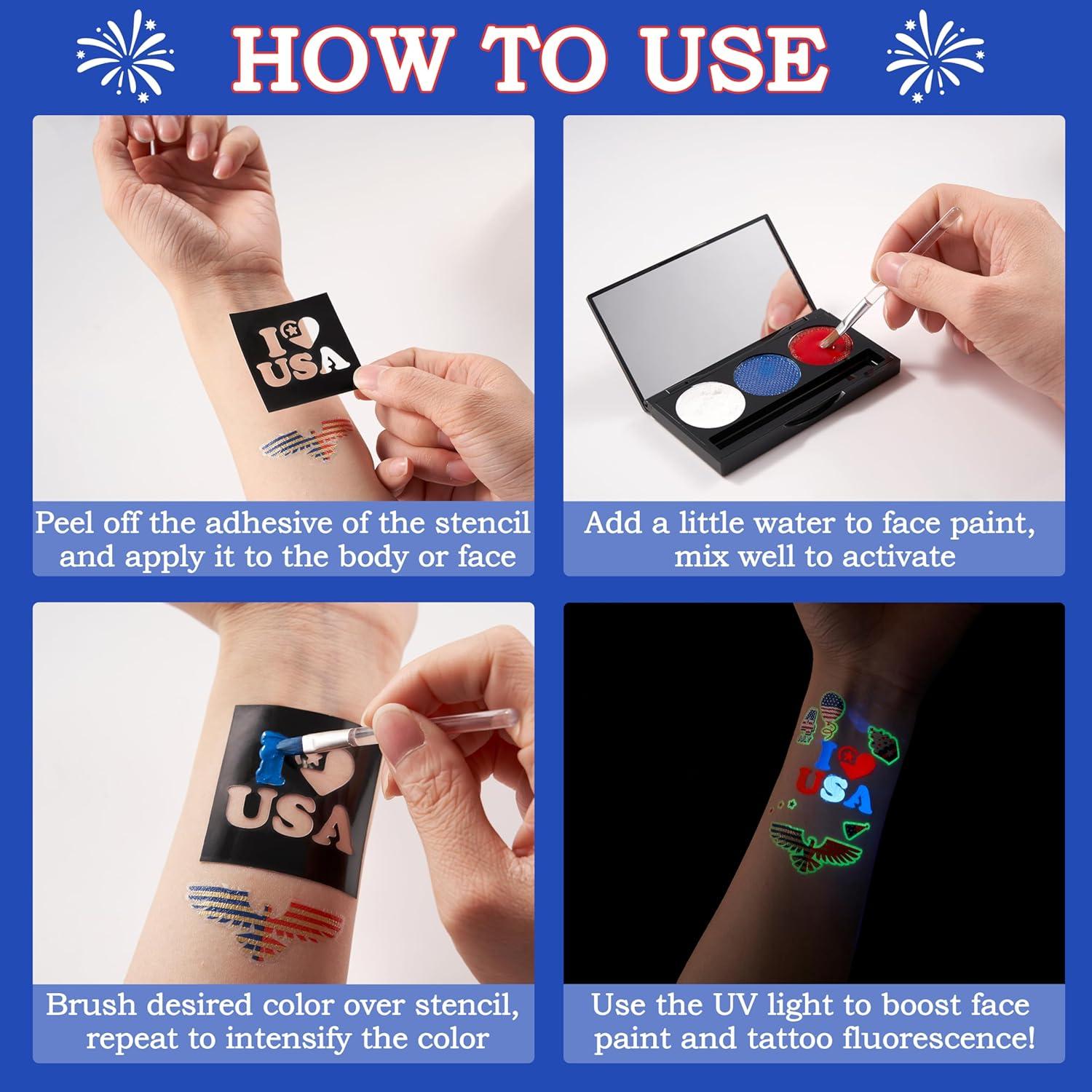 HOW TO USE

I USA

Peel off the adhesive of the stencil and apply it to the body or face

Add a little water to face paint, mix well to activate

USA

Brush desired color over stencil, repeat to intensify the color

I USA

Use the UV light to boost face paint and tattoo fluorescence!