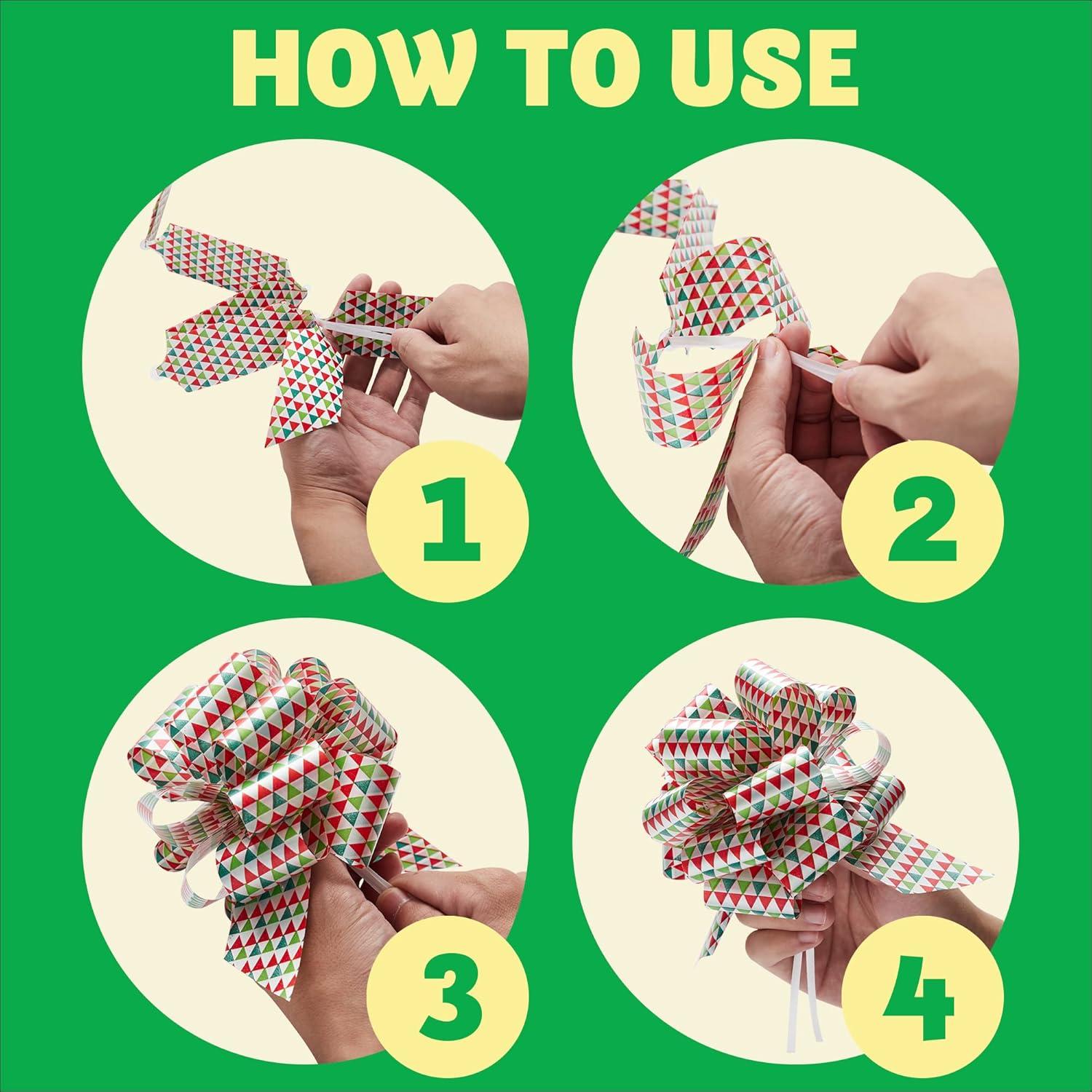 HOW TO USE

1

2

3

4