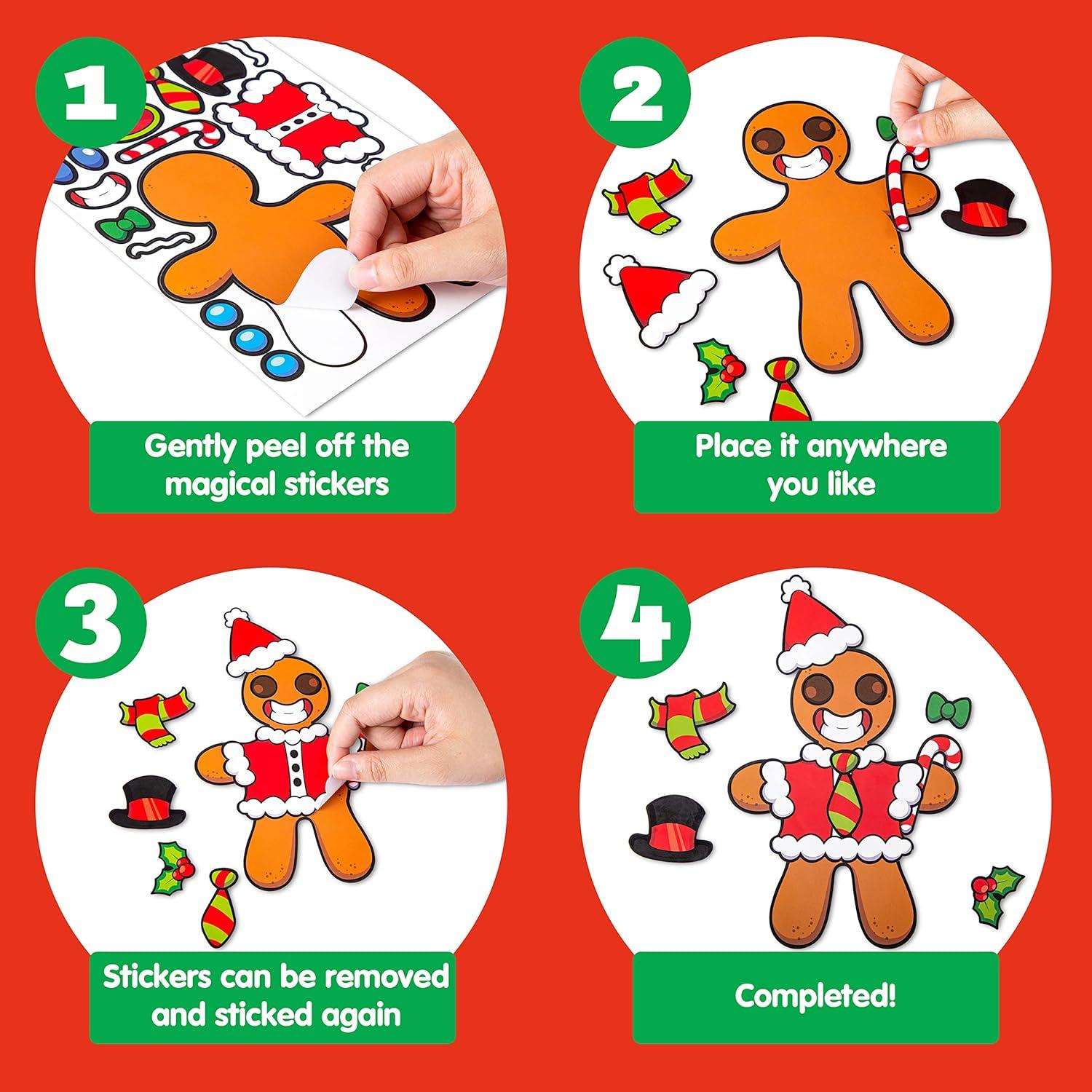 1

Gently peel off the magical stickers

2

Place it anywhere you like

3

Stickers can be removed and sticked again

4

Completed!