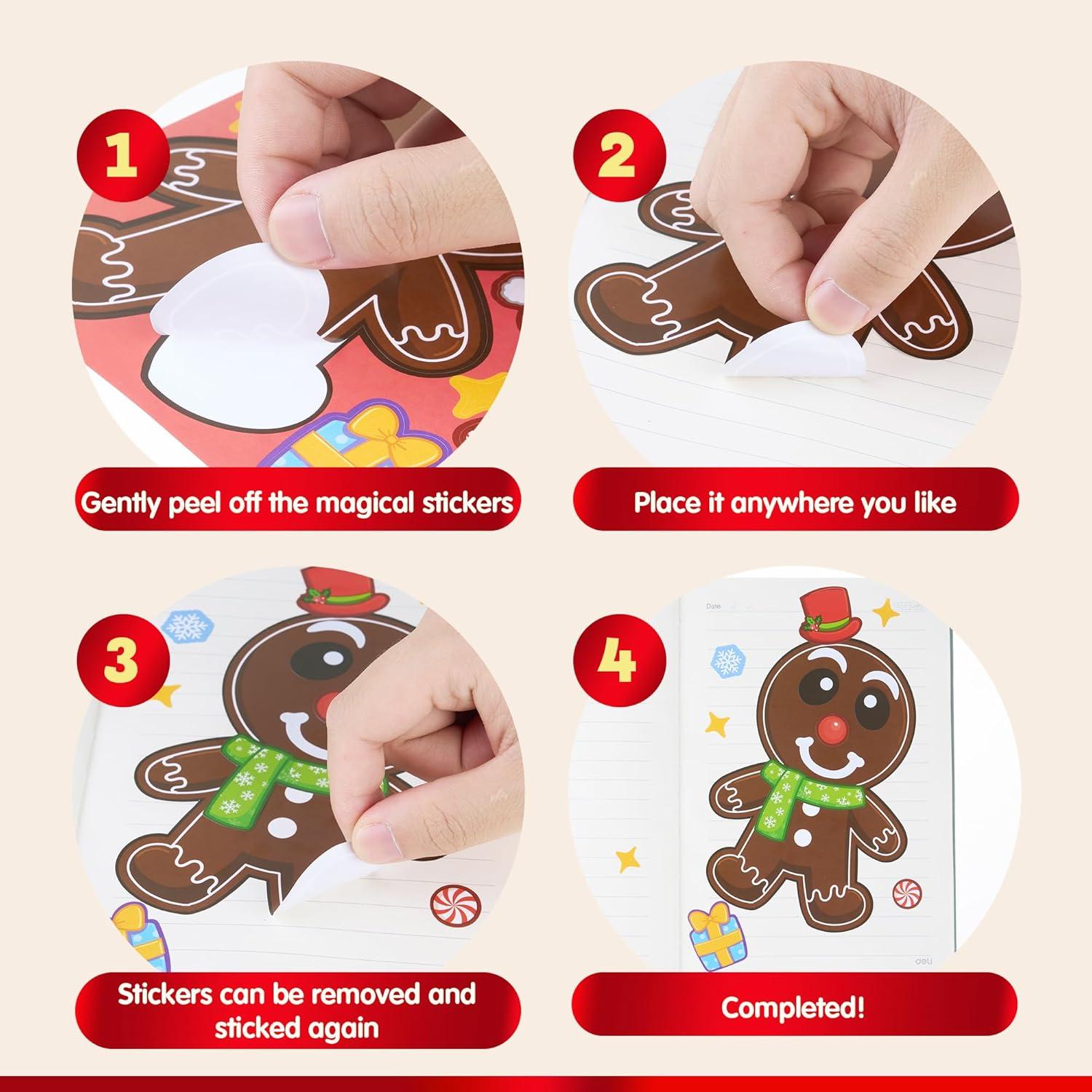 1

Gently peel off the magical stickers

2

Place it anywhere you like

3

Stickers can be removed and sticked again

4

Date

deli

Completed!