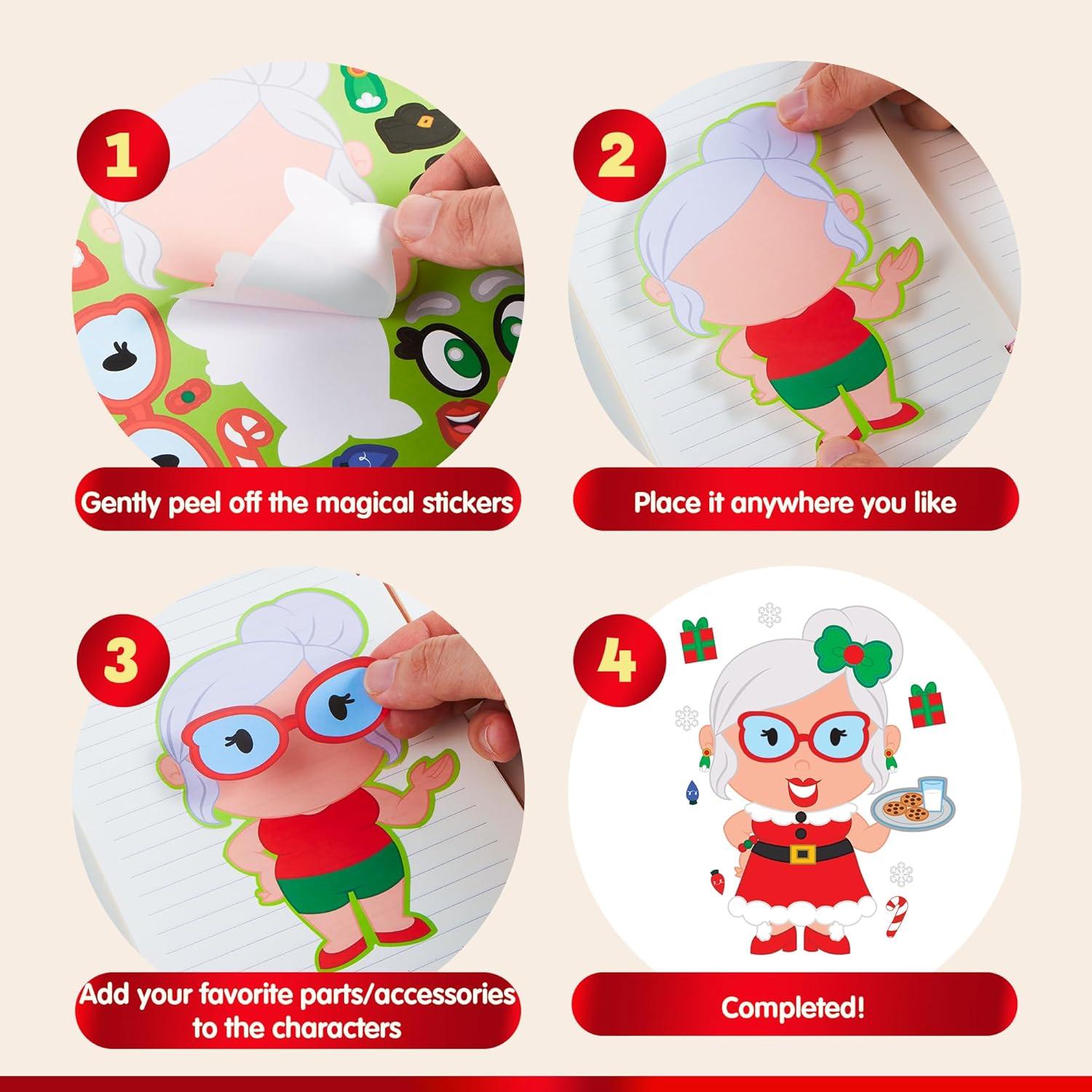 1

Gently peel off the magical stickers

2

Place it anywhere you like

3

Add your favorite parts/accessories to the characters

4

Completed!