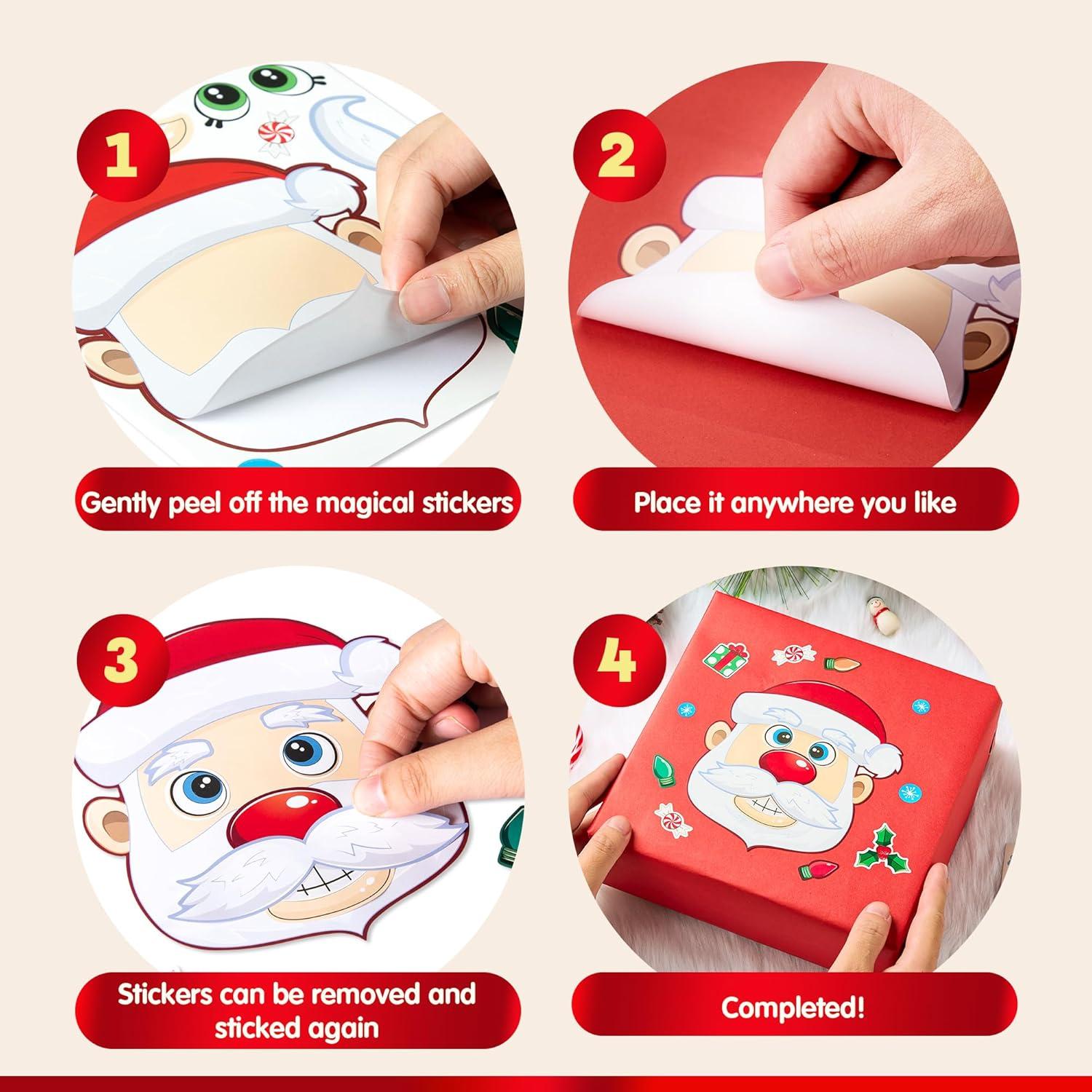 1

Gently peel off the magical stickers

2

Place it anywhere you like

3

Stickers can be removed and sticked again

4

Completed!