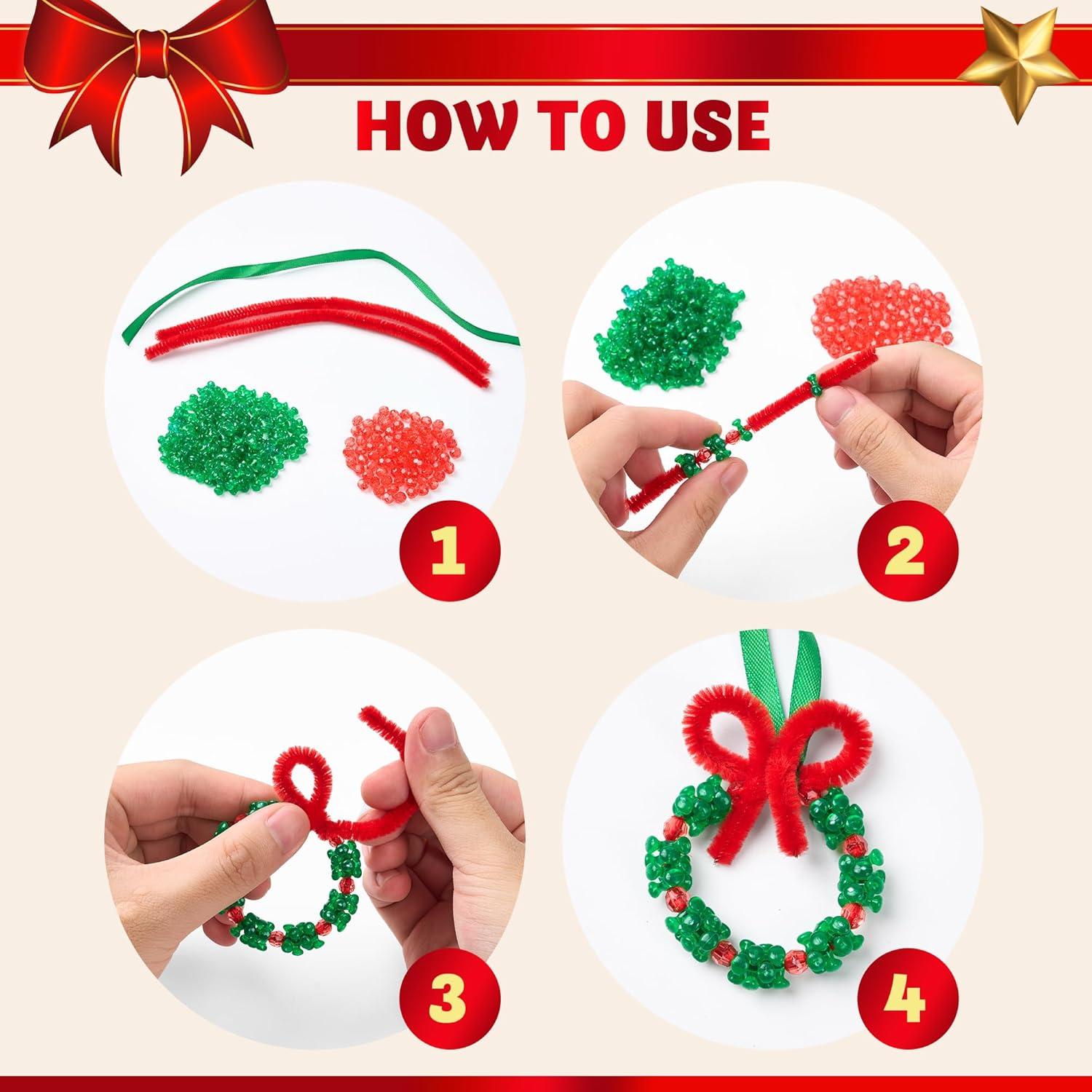 HOW TO USE

1

2

3

4