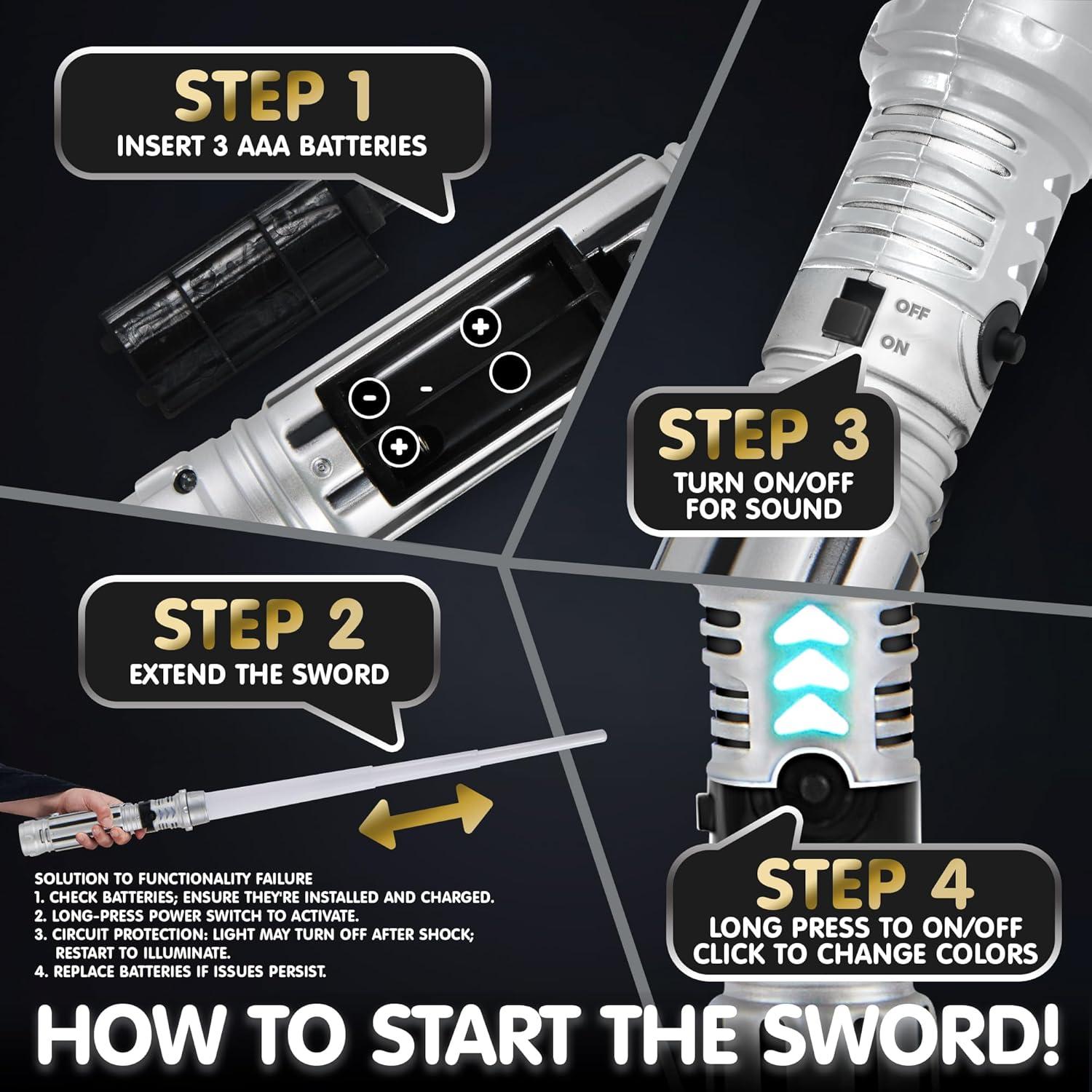 STEP 1
INSERT 3 AAA BATTERIES

+
-
-
+

OFF
ON

STEP 3
TURN ON/OFF FOR SOUND

STEP 2
EXTEND THE SWORD

SOLUTION TO FUNCTIONALITY FAILURE
1. CHECK BATTERIES; ENSURE THEY'RE INSTALLED AND CHARGED.
2. LONG-PRESS POWER SWITCH TO ACTIVATE.
3. CIRCUIT PROTECTION: LIGHT MAY TURN OFF AFTER SHOCK; RESTART TO ILLUMINATE.
4. REPLACE BATTERIES IF ISSUES PERSIST.

STEP 4
LONG PRESS TO ON/OFF
CLICK TO CHANGE COLORS

HOW TO START THE SWORD!