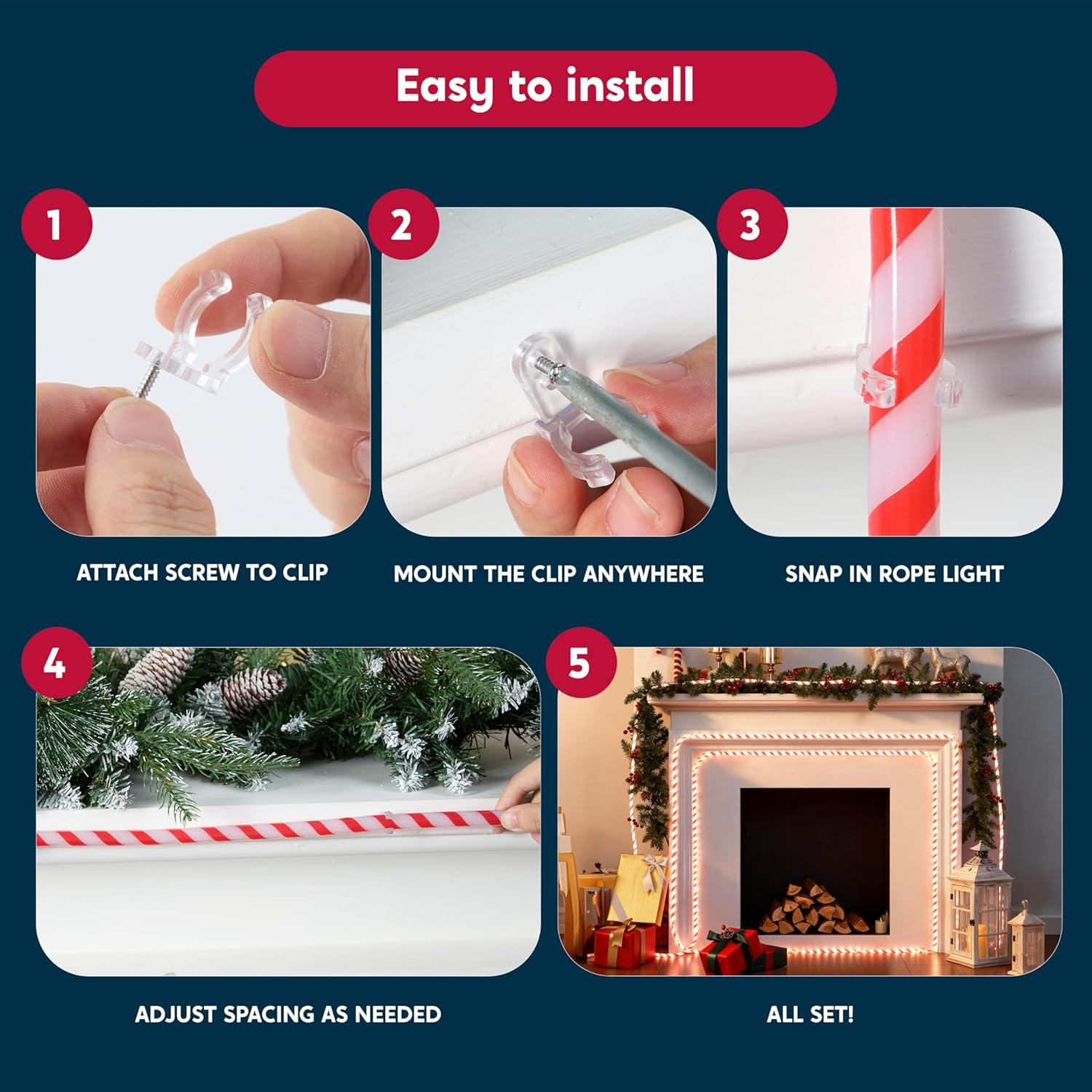 Easy to install

1

ATTACH SCREW TO CLIP

2

MOUNT THE CLIP ANYWHERE

3

SNAP IN ROPE LIGHT

4

ADJUST SPACING AS NEEDED

5

ALL SET!