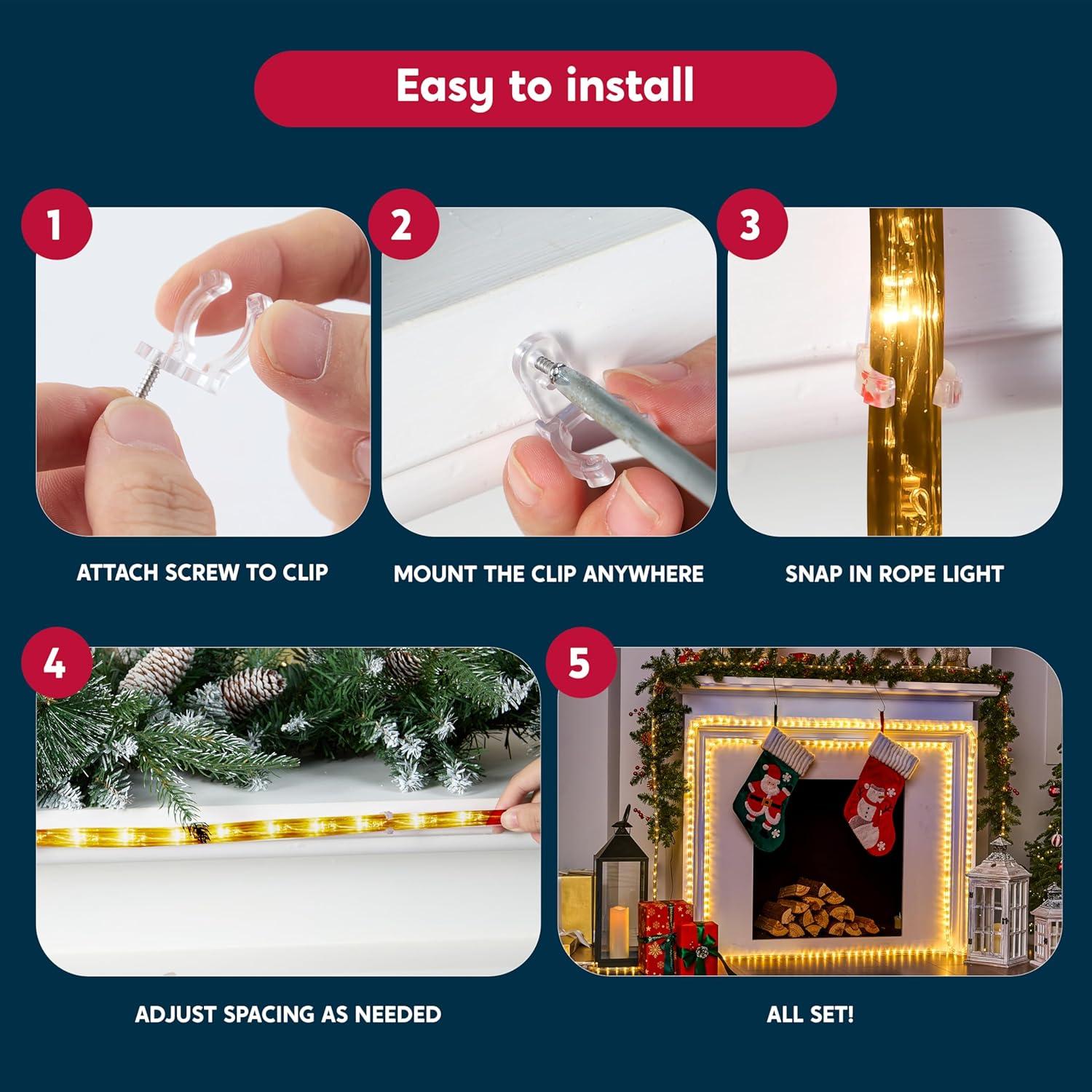 Easy to install

1

ATTACH SCREW TO CLIP

2

MOUNT THE CLIP ANYWHERE

3

SNAP IN ROPE LIGHT

4

ADJUST SPACING AS NEEDED

5

ALL SET!