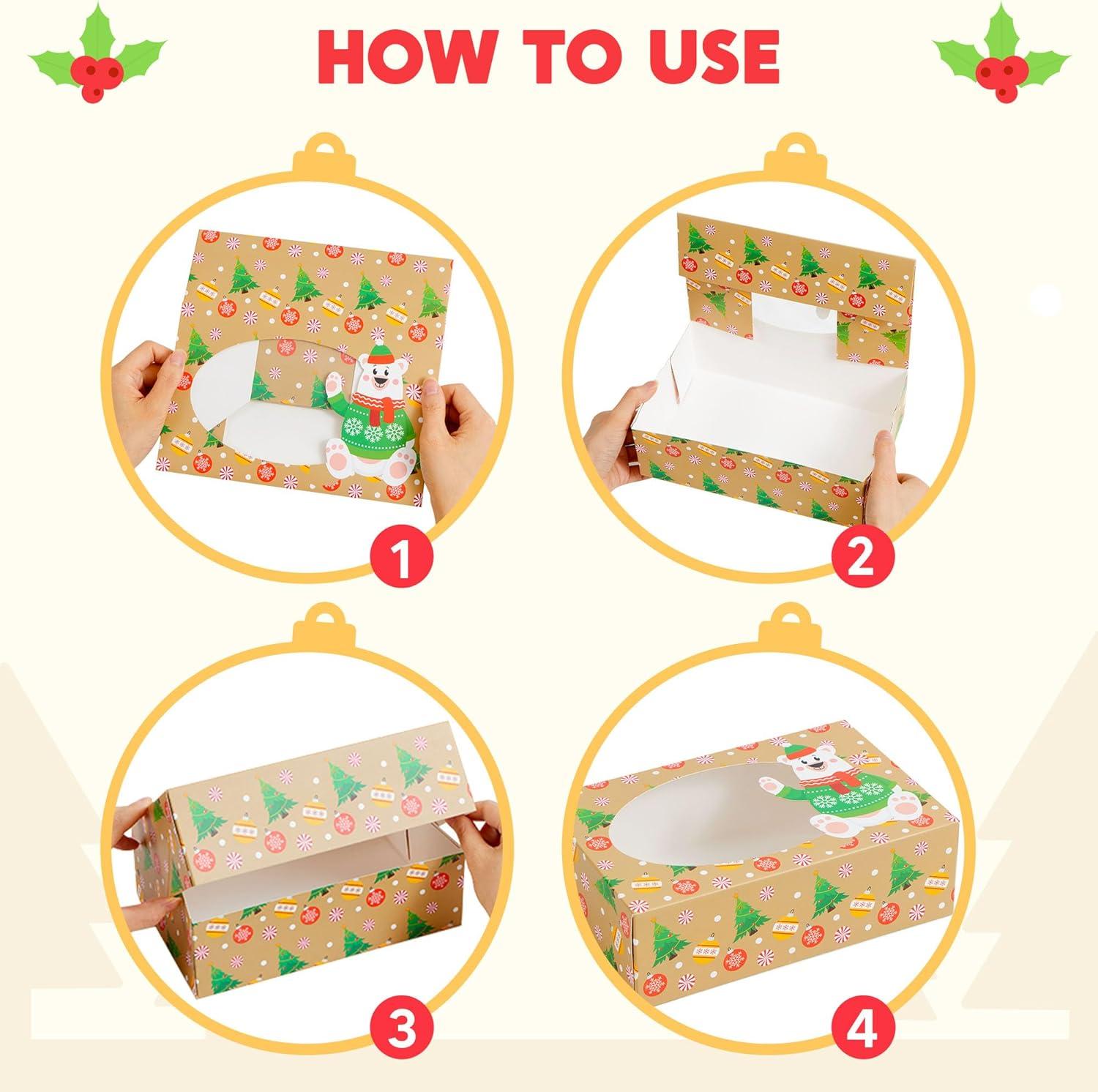 HOW TO USE

1

2

3

4