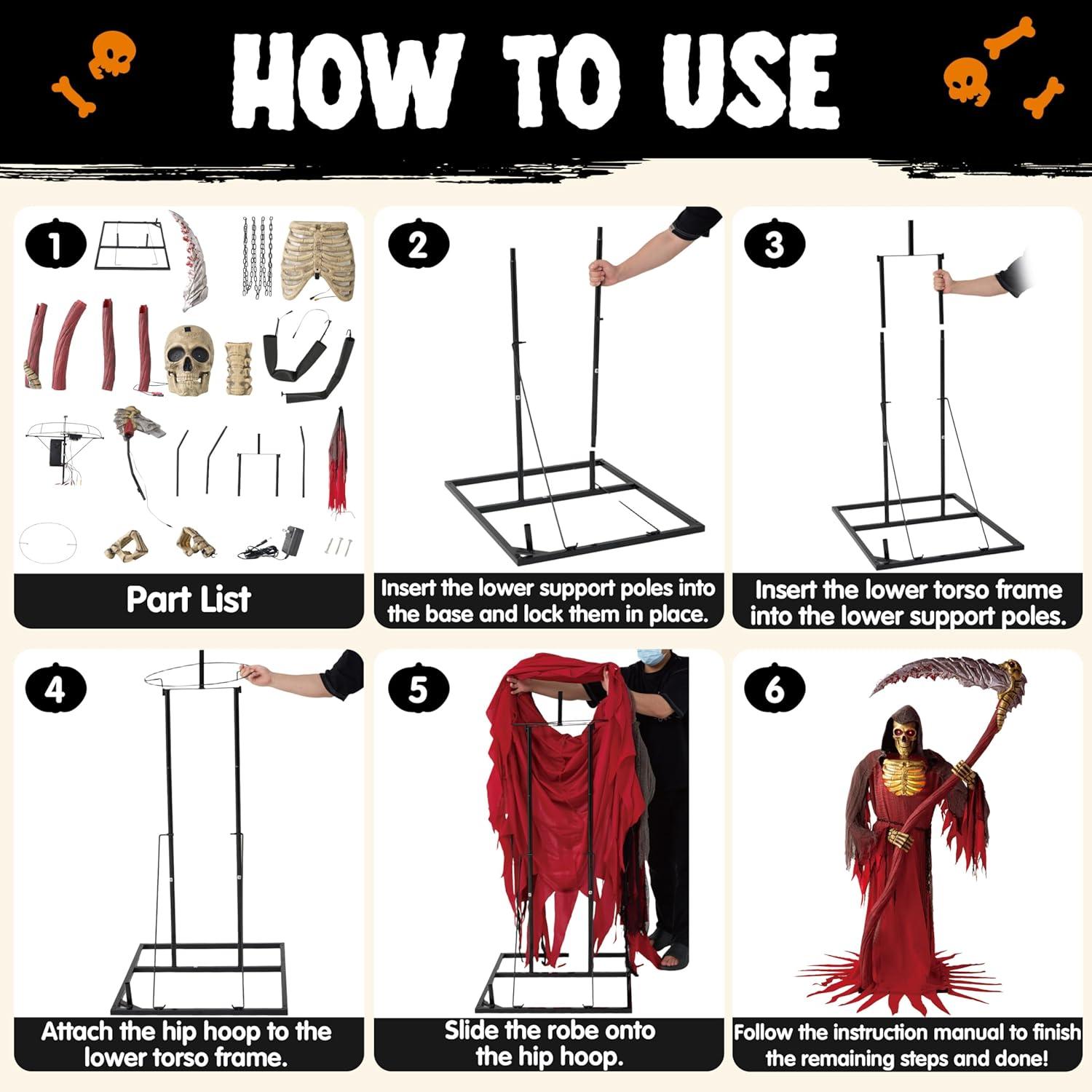 HOW TO USE

1

Part List

2

Insert the lower support poles into the base and lock them in place.

3

Insert the lower torso frame into the lower support poles.

4

Attach the hip hoop to the lower torso frame.

5

Slide the robe onto the hip hoop.

6

Follow the instruction manual to finish the remaining steps and done!