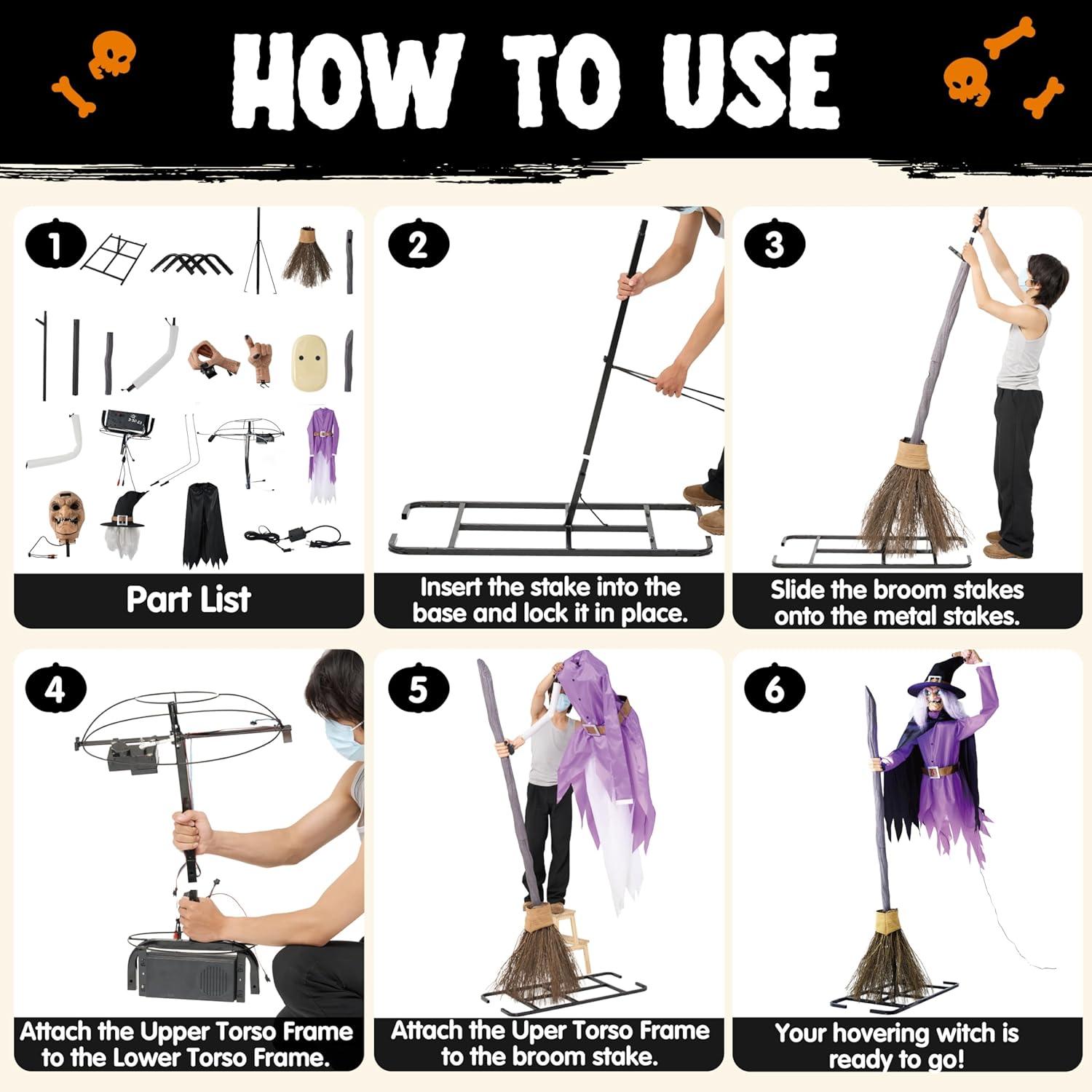 HOW TO USE

1

Part List

2

Insert the stake into the base and lock it in place.

3

Slide the broom stakes onto the metal stakes.

4

Attach the Upper Torso Frame to the Lower Torso Frame.

5

Attach the Uper Torso Frame to the broom stake.

6

Your hovering witch is ready to go!